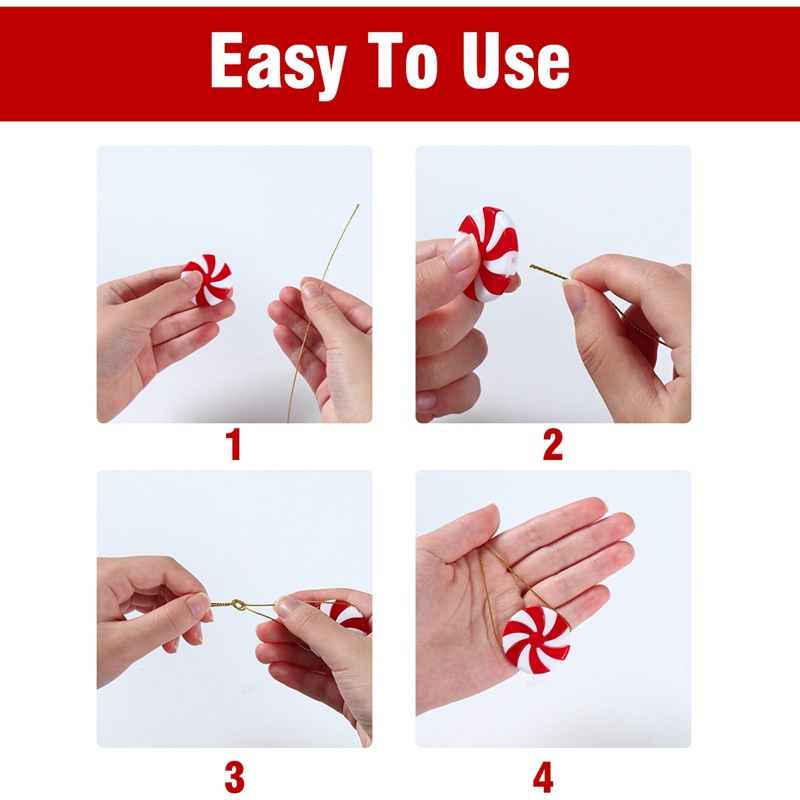 Easy To Use

1

2

3

4