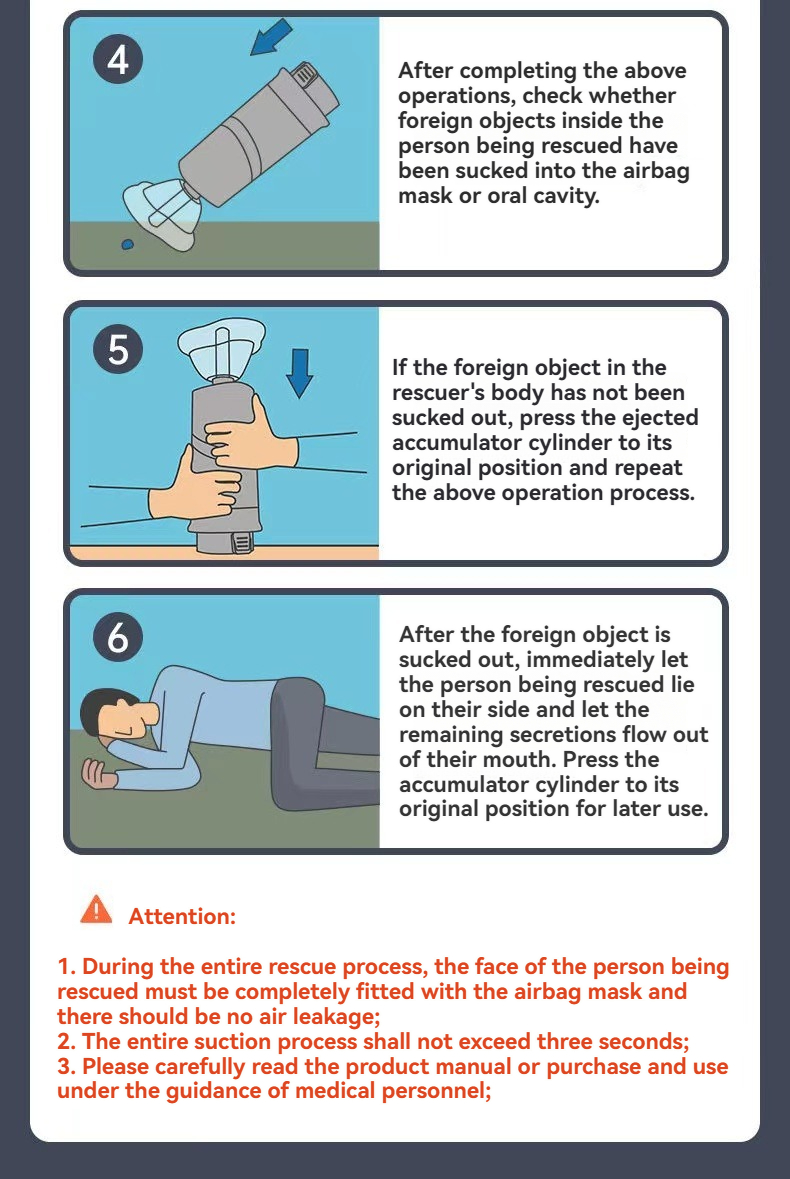 4

After completing the above operations, check whether foreign objects inside the person being rescued have been sucked into the airbag mask or oral cavity.

5

If the foreign object in the rescuer's body has not been sucked out, press the ejected accumulator cylinder to its original position and repeat the above operation process.

6

After the foreign object is sucked out, immediately let the person being rescued lie on their side and let the remaining secretions flow out of their mouth. Press the accumulator cylinder to its original position for later use.

Attention:

1. During the entire rescue process, the face of the person being rescued must be completely fitted with the airbag mask and there should be no air leakage;
2. The entire suction process shall not exceed three seconds;
3. Please carefully read the product manual or purchase and use under the guidance of medical personnel;