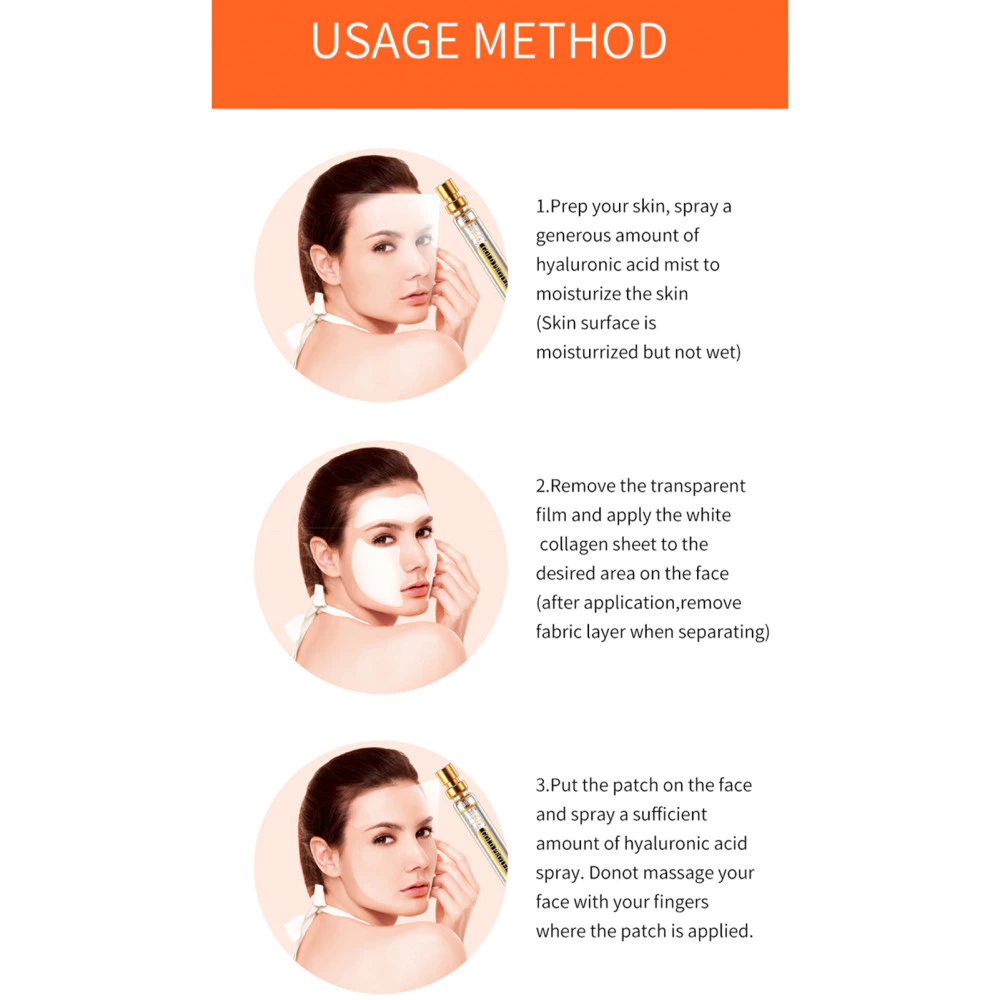 USAGE METHOD

1.Prep your skin, spray a generous amount of hyaluronic acid mist to moisturize the skin (Skin surface is moisturrized but not wet)

2.Remove the transparent film and apply the white collagen sheet to the desired area on the face (after application,remove fabric layer when separating)

3.Put the patch on the face and spray a sufficient amount of hyaluronic acid spray. Donot massage your face with your fingers where the patch is applied.