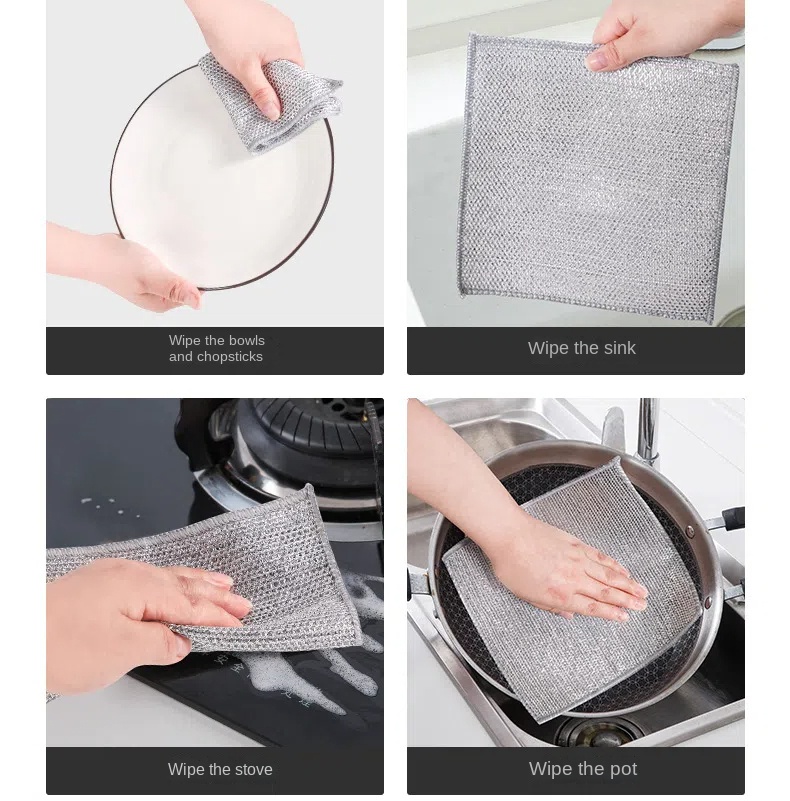 Wipe the bowls and chopsticks

Wipe the sink

Wipe the stove

Wipe the pot