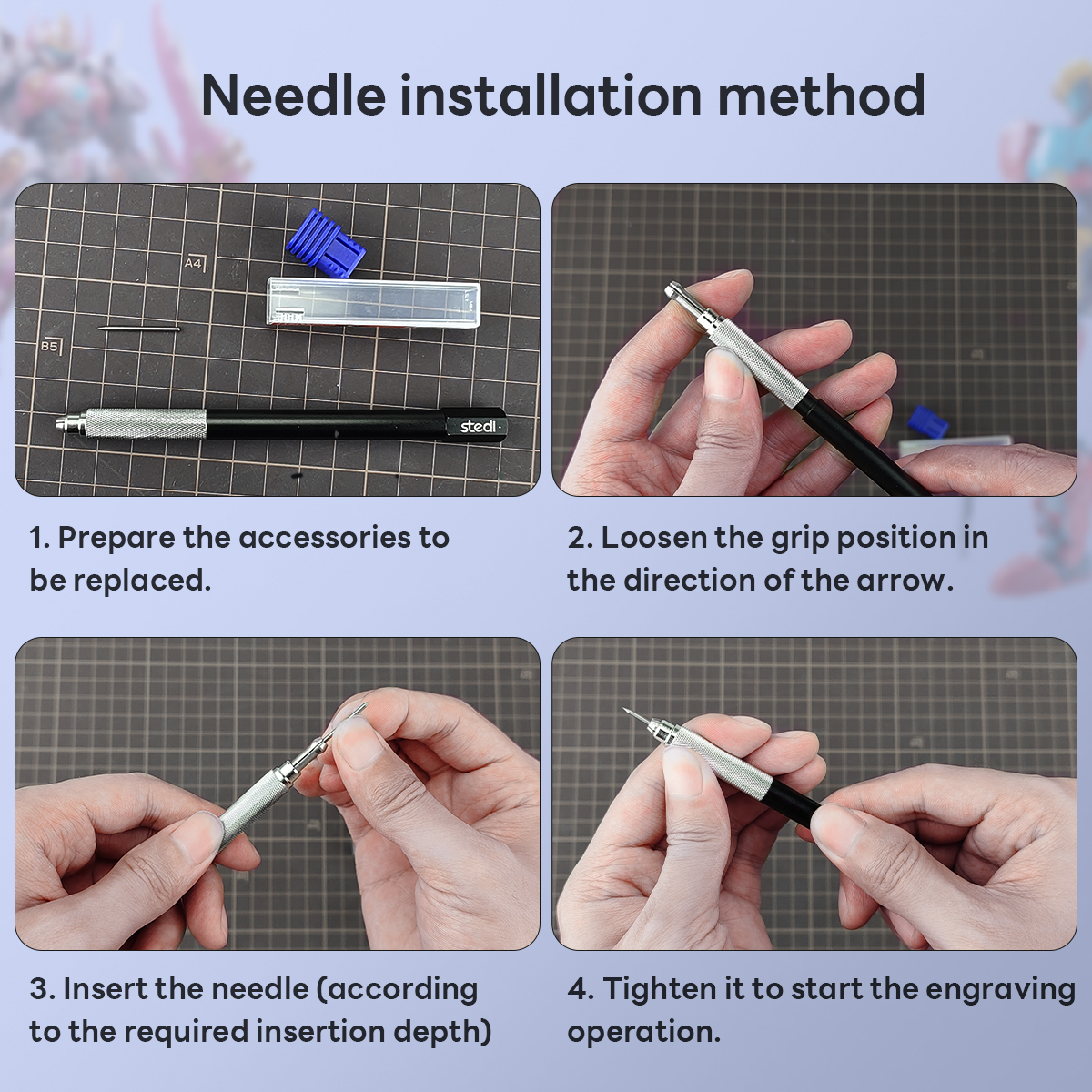 Needle installation method

A4

B5

stedi

1. Prepare the accessories to be replaced.

2. Loosen the grip position in the direction of the arrow.

3. Insert the needle (according to the required insertion depth)

4. Tighten it to start the engraving operation.