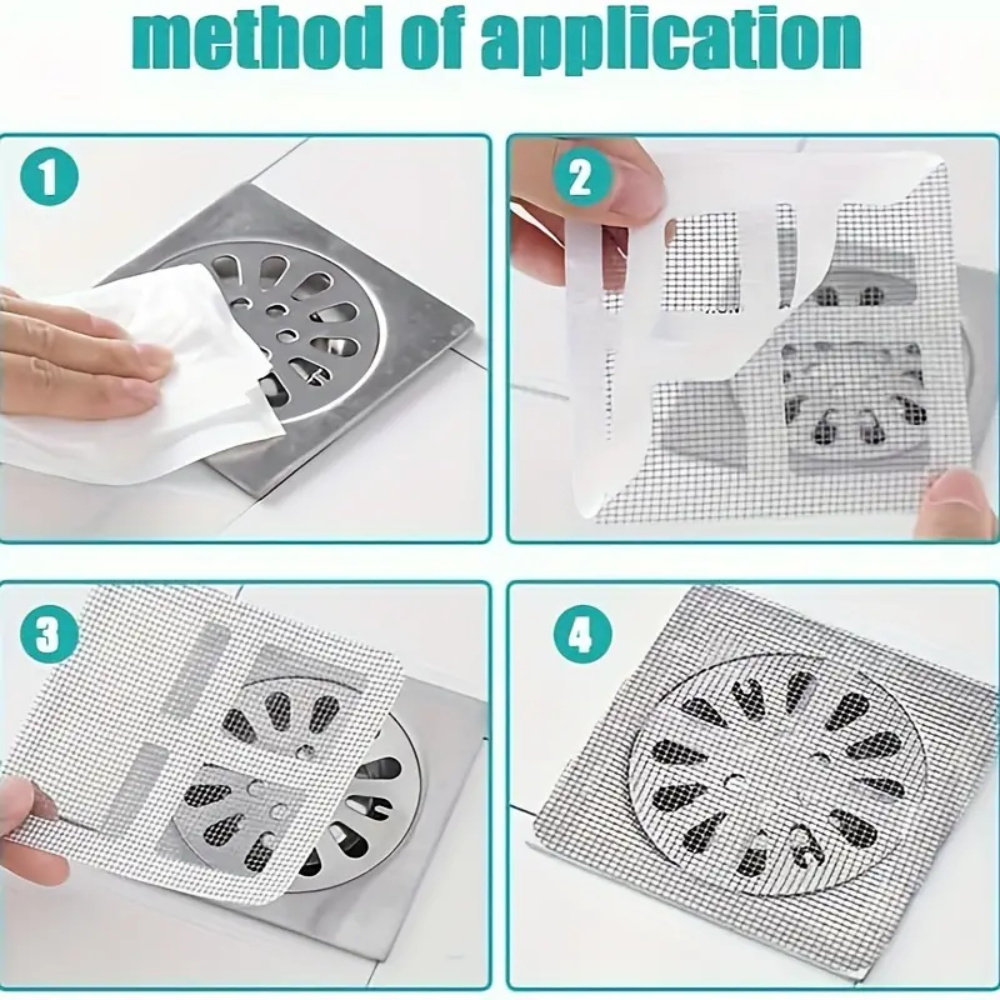 method of application

1

2

3

4