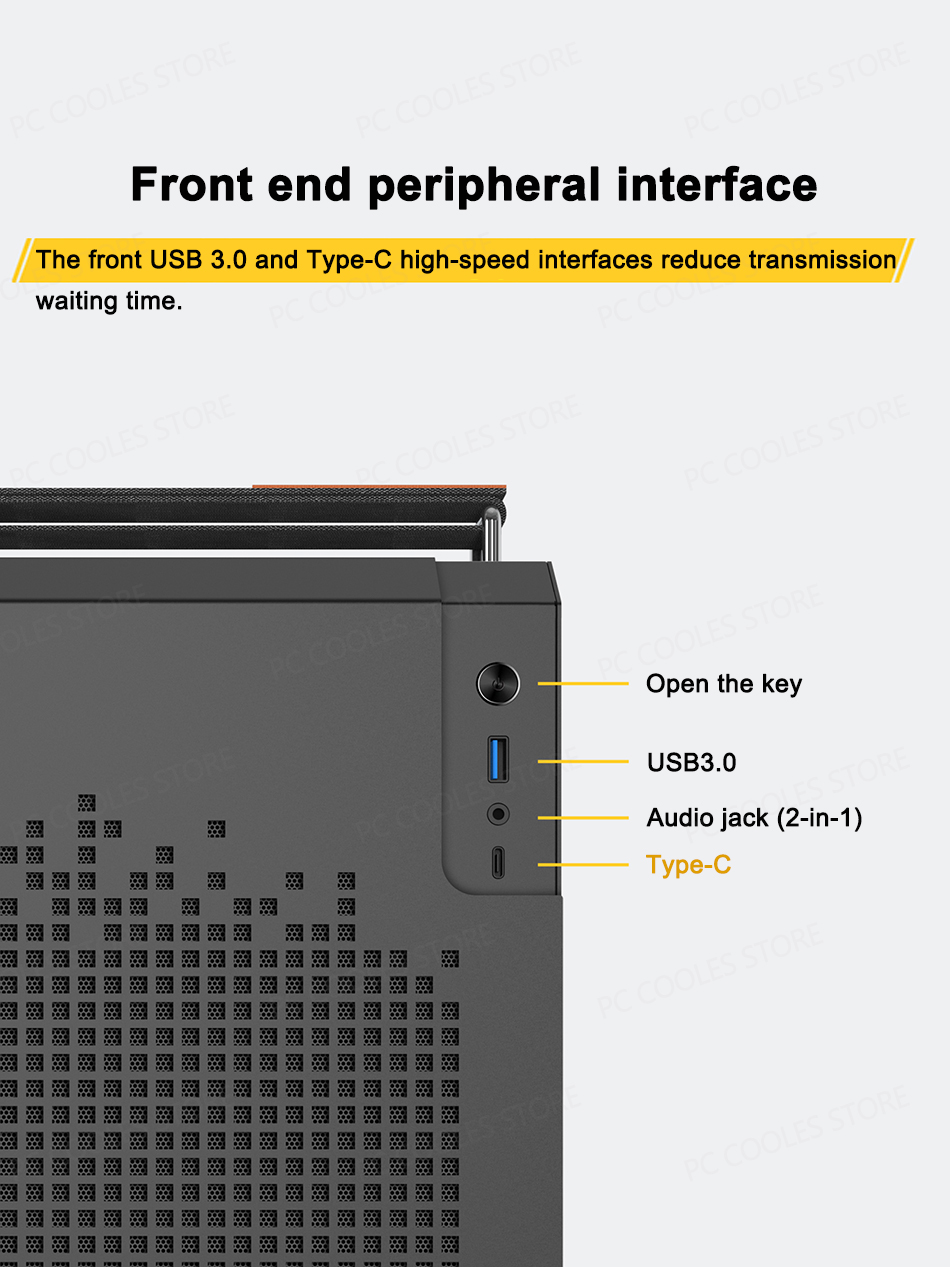 PC COOLES STORE

Front end peripheral interface

The front USB 3.0 and Type-C high-speed interfaces reduce transmission waiting time.

Open the key

USB3.0

Audio jack (2-in-1)

Type-C