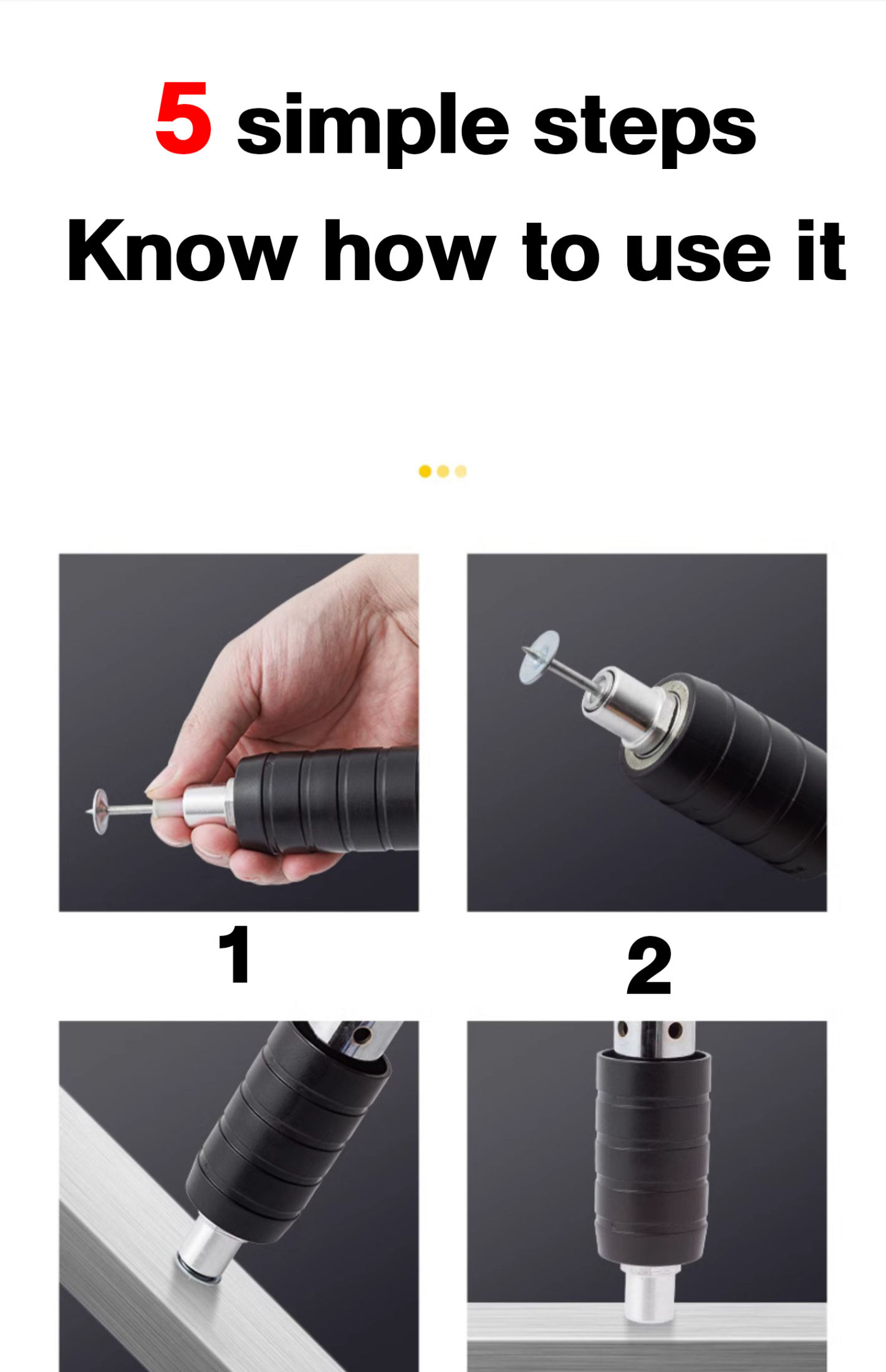 5 simple steps
Know how to use it

1

2