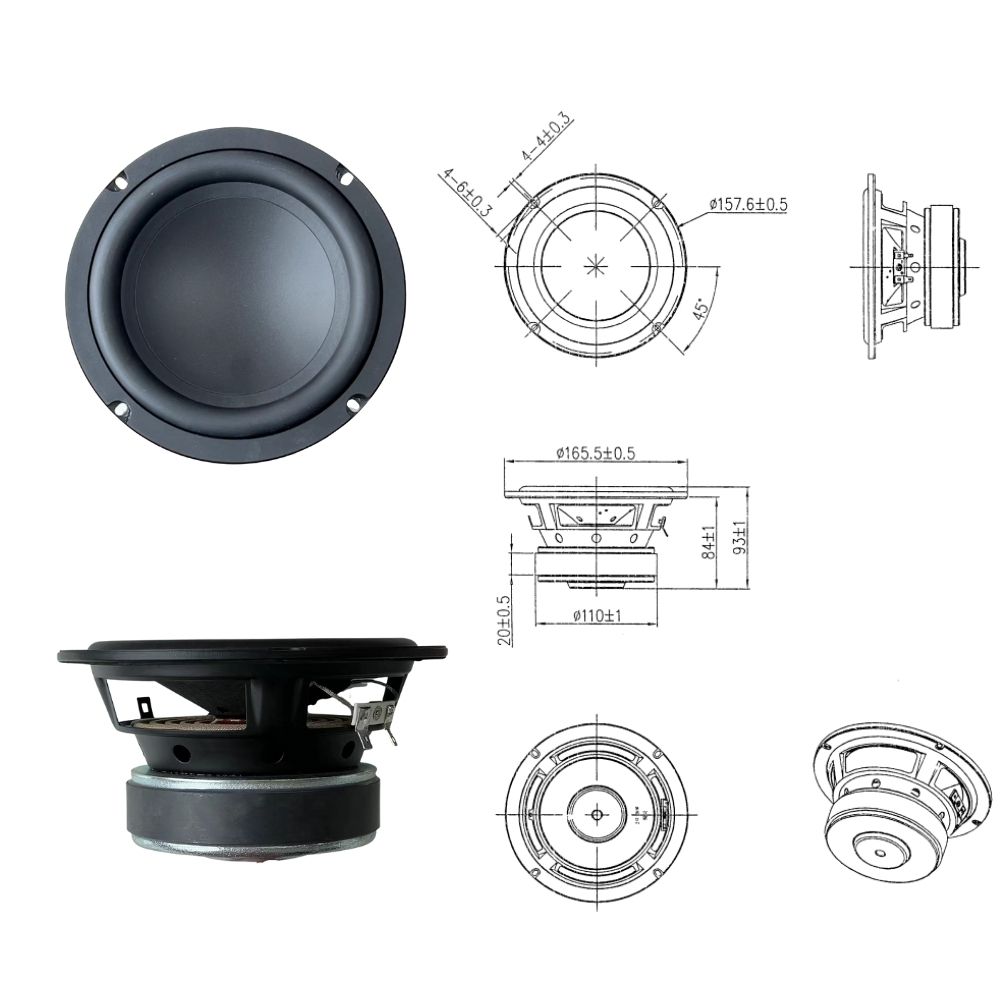 4-4±0.3

4-6±0.3

ø157.6±0.5

45°

ø165.5±0.5

84±1

93±1

20±0.5

ø110±1