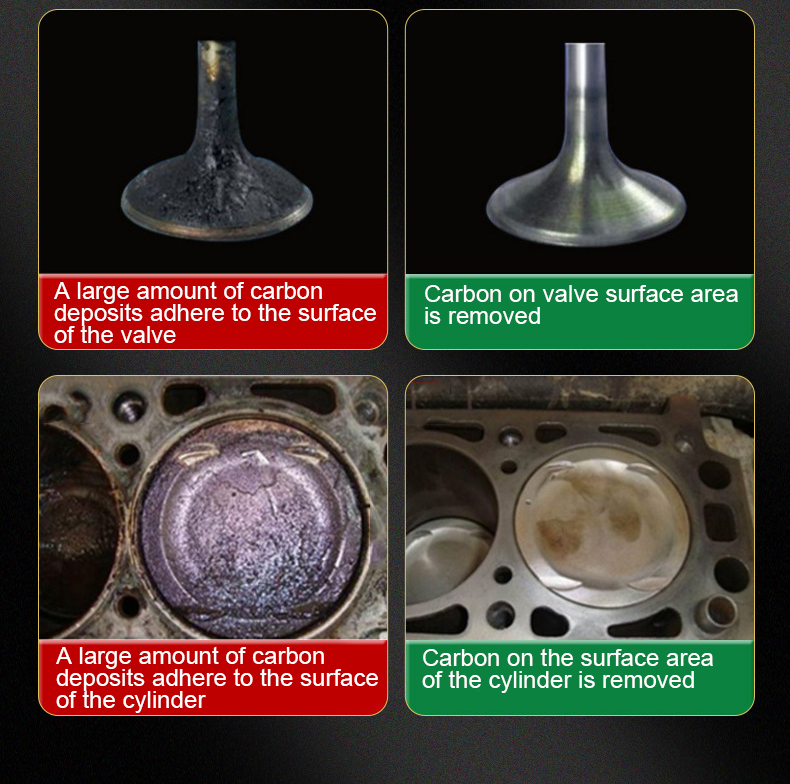 A large amount of carbon deposits adhere to the surface of the valve

Carbon on valve surface area is removed

A large amount of carbon deposits adhere to the surface of the cylinder

Carbon on the surface area of the cylinder is removed