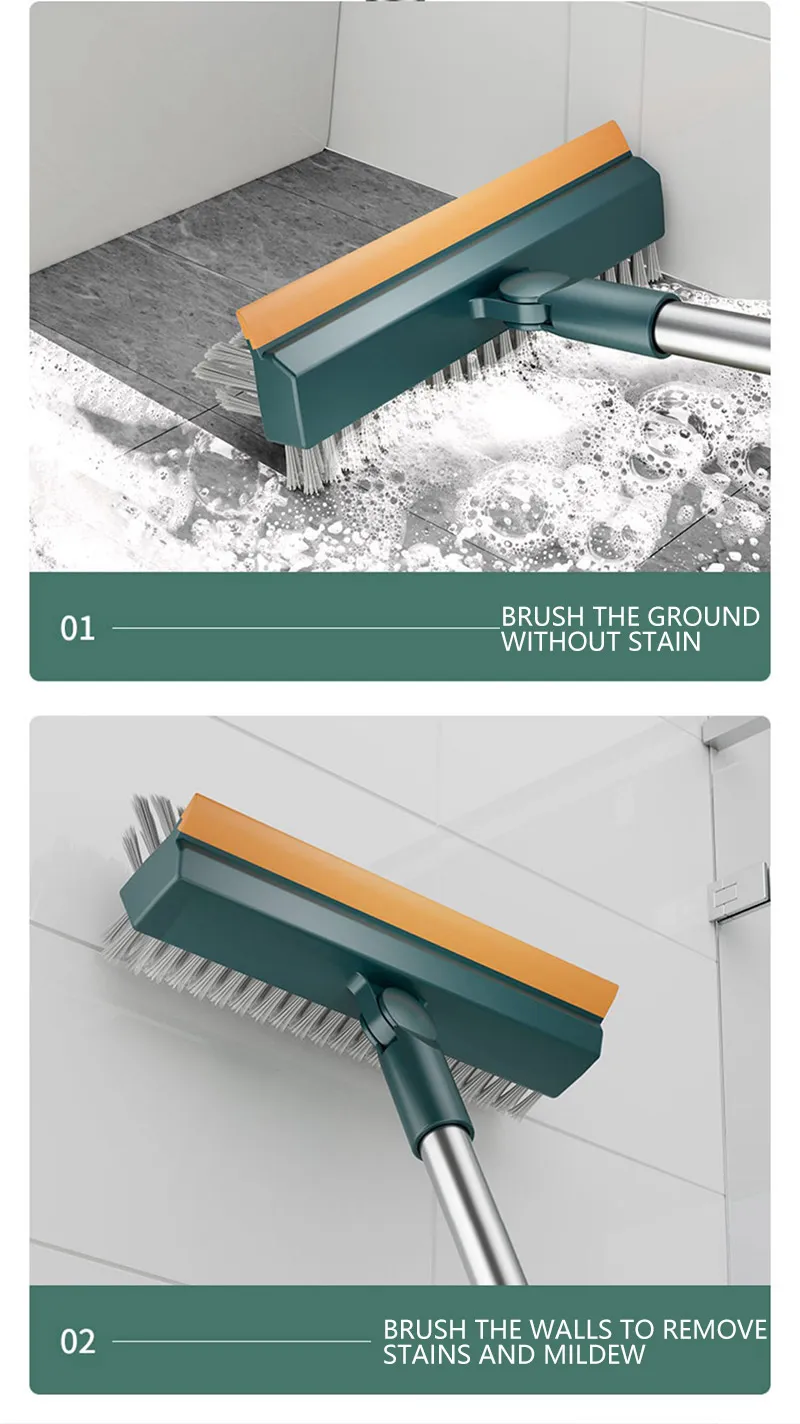 01

BRUSH THE GROUND WITHOUT STAIN

02

BRUSH THE WALLS TO REMOVE STAINS AND MILDEW