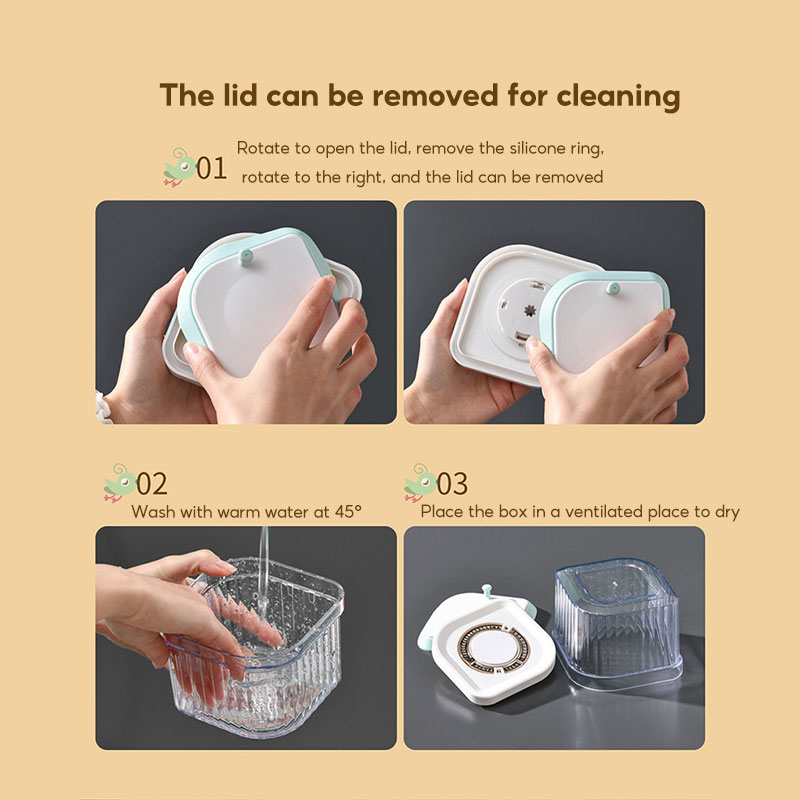 The lid can be removed for cleaning

01 Rotate to open the lid, remove the silicone ring, rotate to the right, and the lid can be removed

02
Wash with warm water at 45°

03
Place the box in a ventilated place to dry