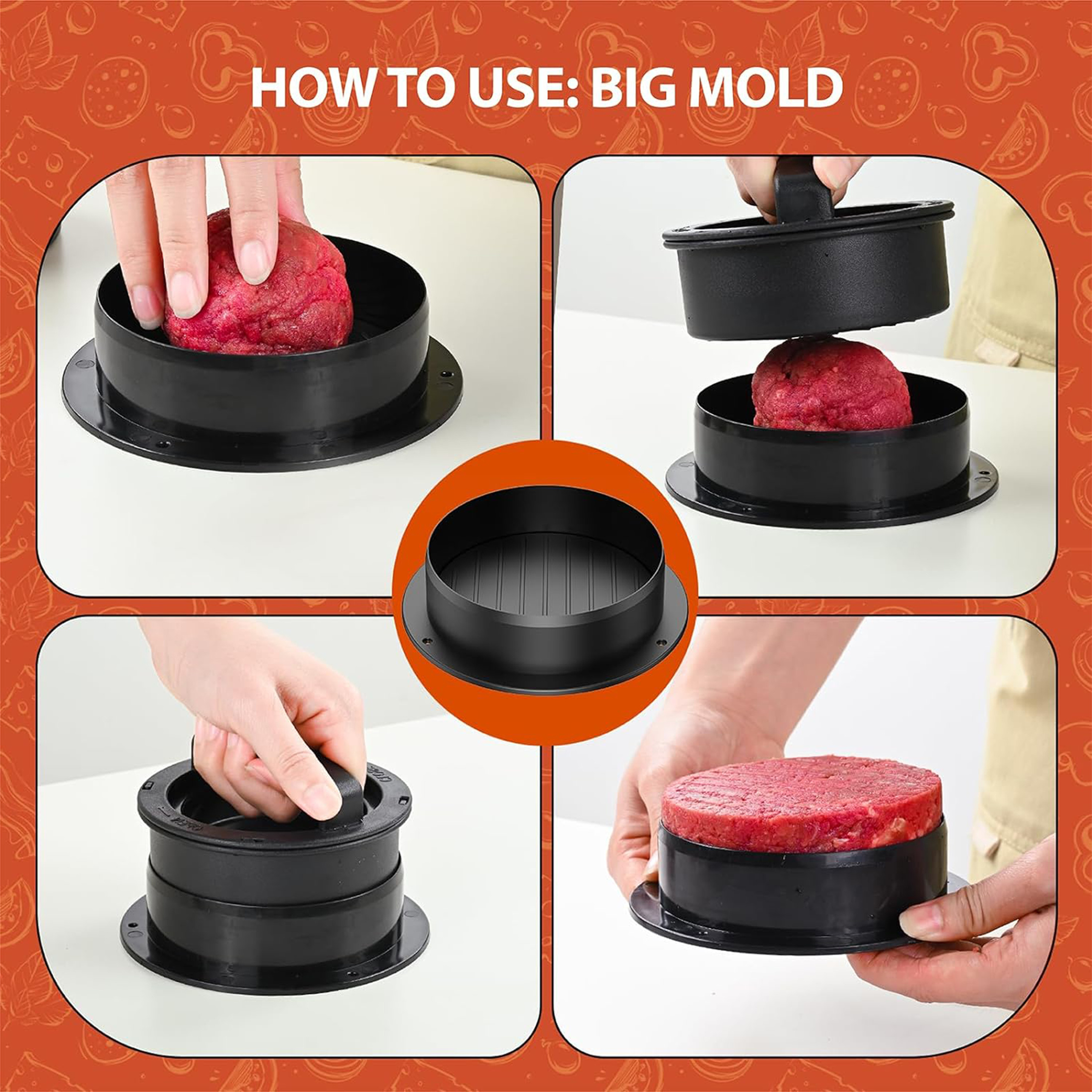 HOW TO USE: BIG MOLD