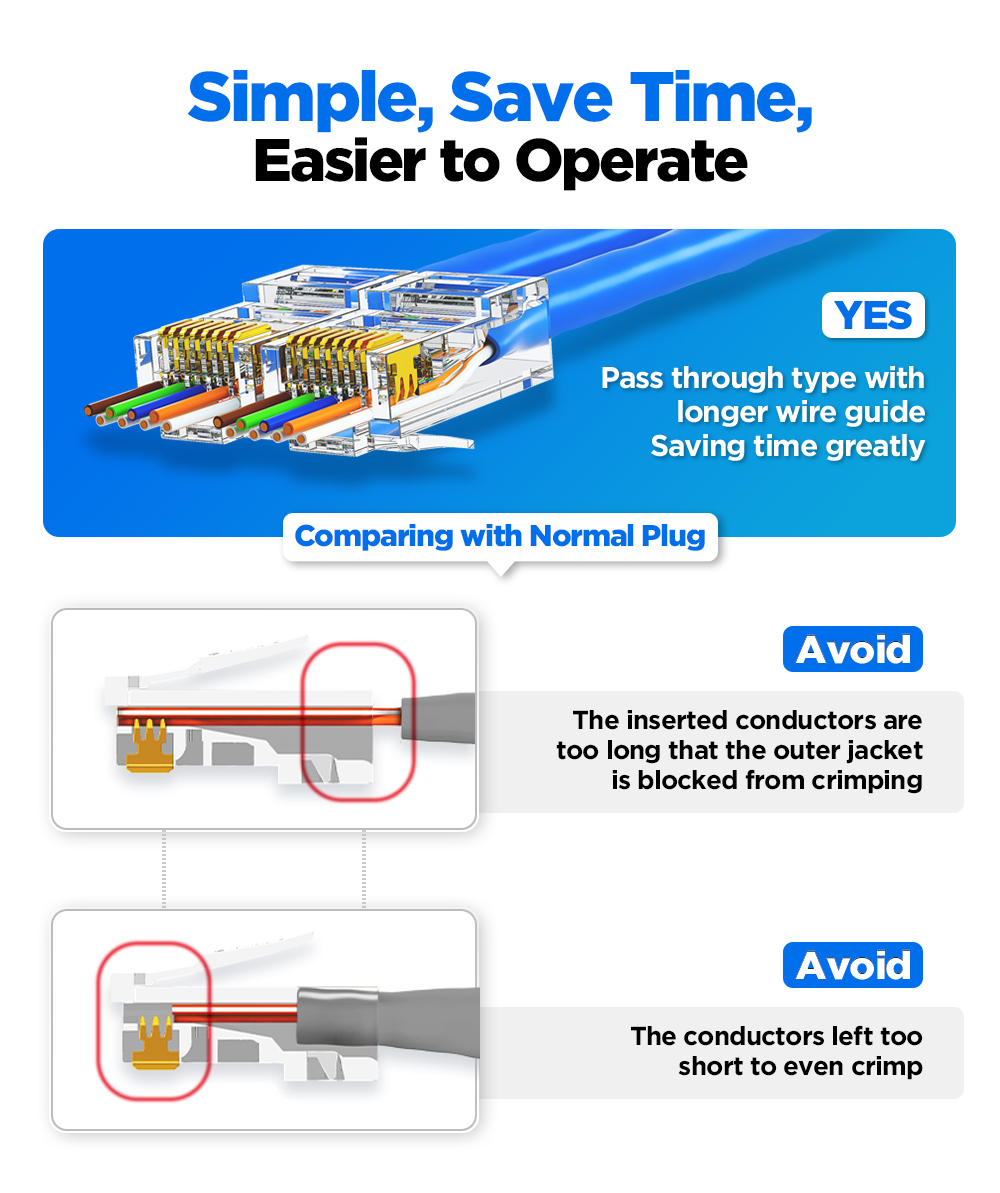 Simple, Save Time,
Easier to Operate

YES

Pass through type with longer wire guide Saving time greatly

Comparing with Normal Plug

Avoid

The inserted conductors are too long that the outer jacket is blocked from crimping

Avoid

The conductors left too short to even crimp