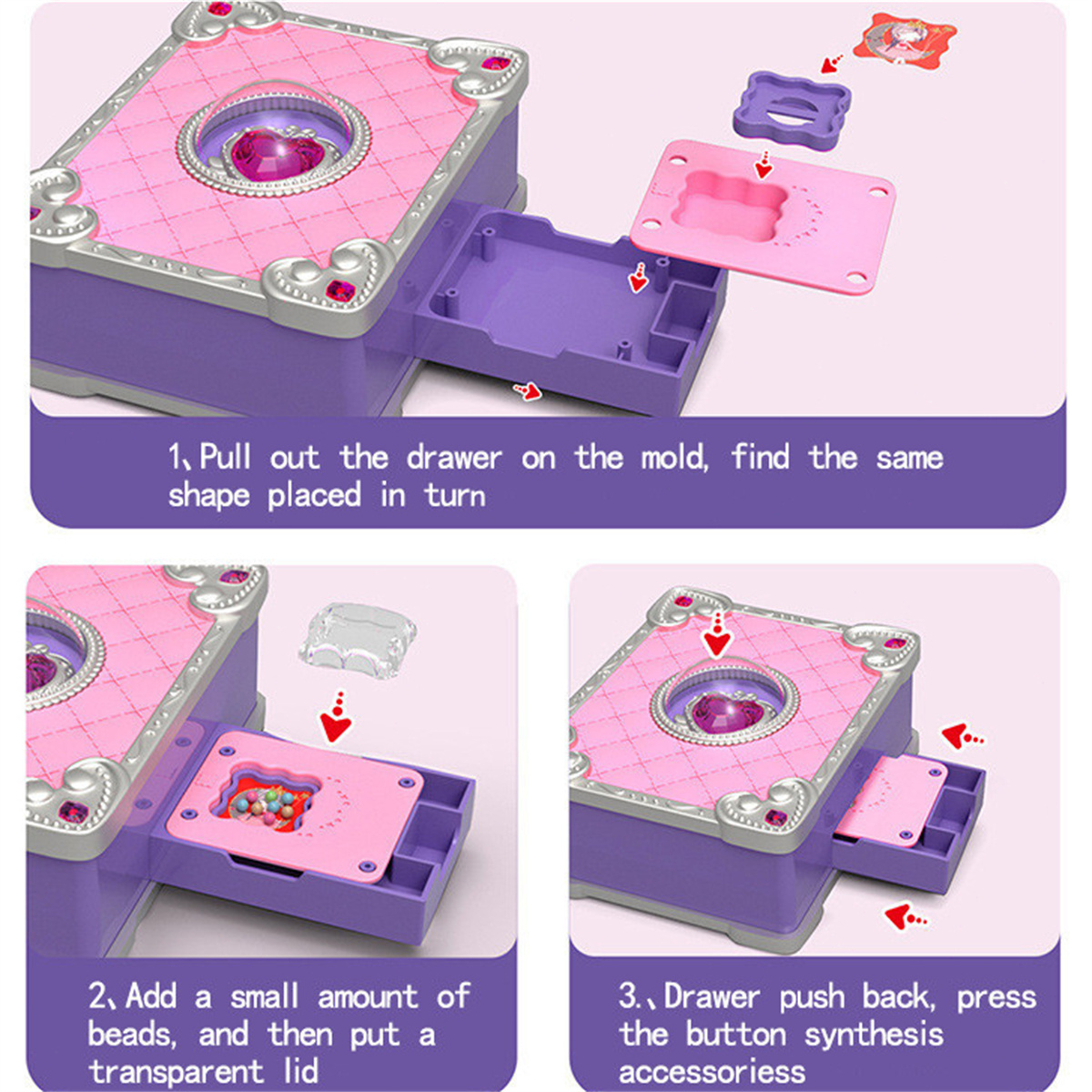 1、Pull out the drawer on the mold, find the same shape placed in turn

2、Add a small amount of beads, and then put a transparent lid

3.、Drawer push back, press the button synthesis accessoriess