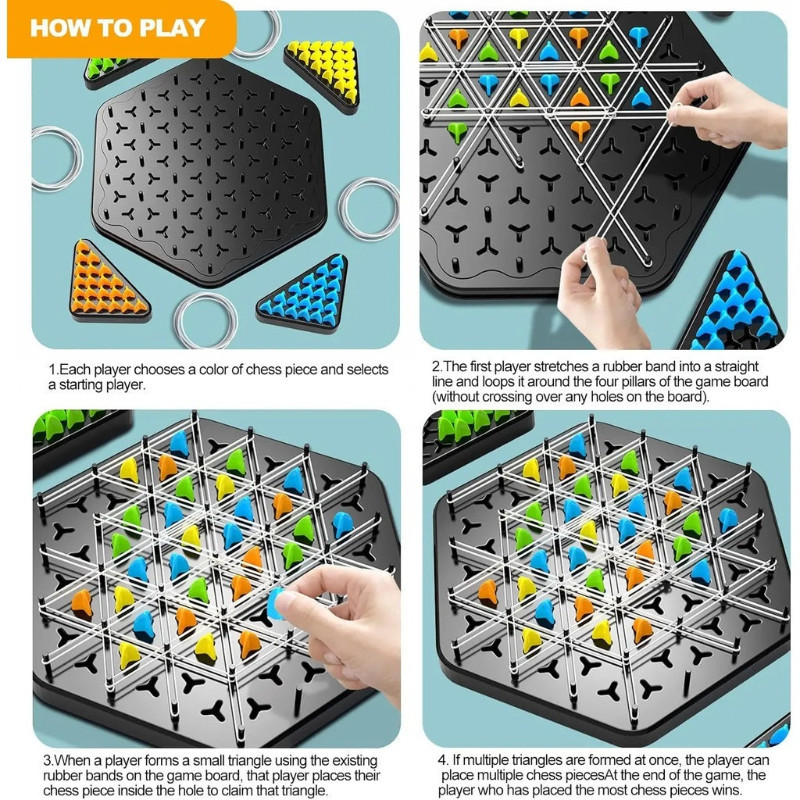 HOW TO PLAY

1.Each player chooses a color of chess piece and selects a starting player.

2.The first player stretches a rubber band into a straight line and loops it around the four pillars of the game board (without crossing over any holes on the board).

3.When a player forms a small triangle using the existing rubber bands on the game board, that player places their chess piece inside the hole to claim that triangle.

4. If multiple triangles are formed at once, the player can place multiple chess piecesAt the end of the game, the player who has placed the most chess pieces wins.