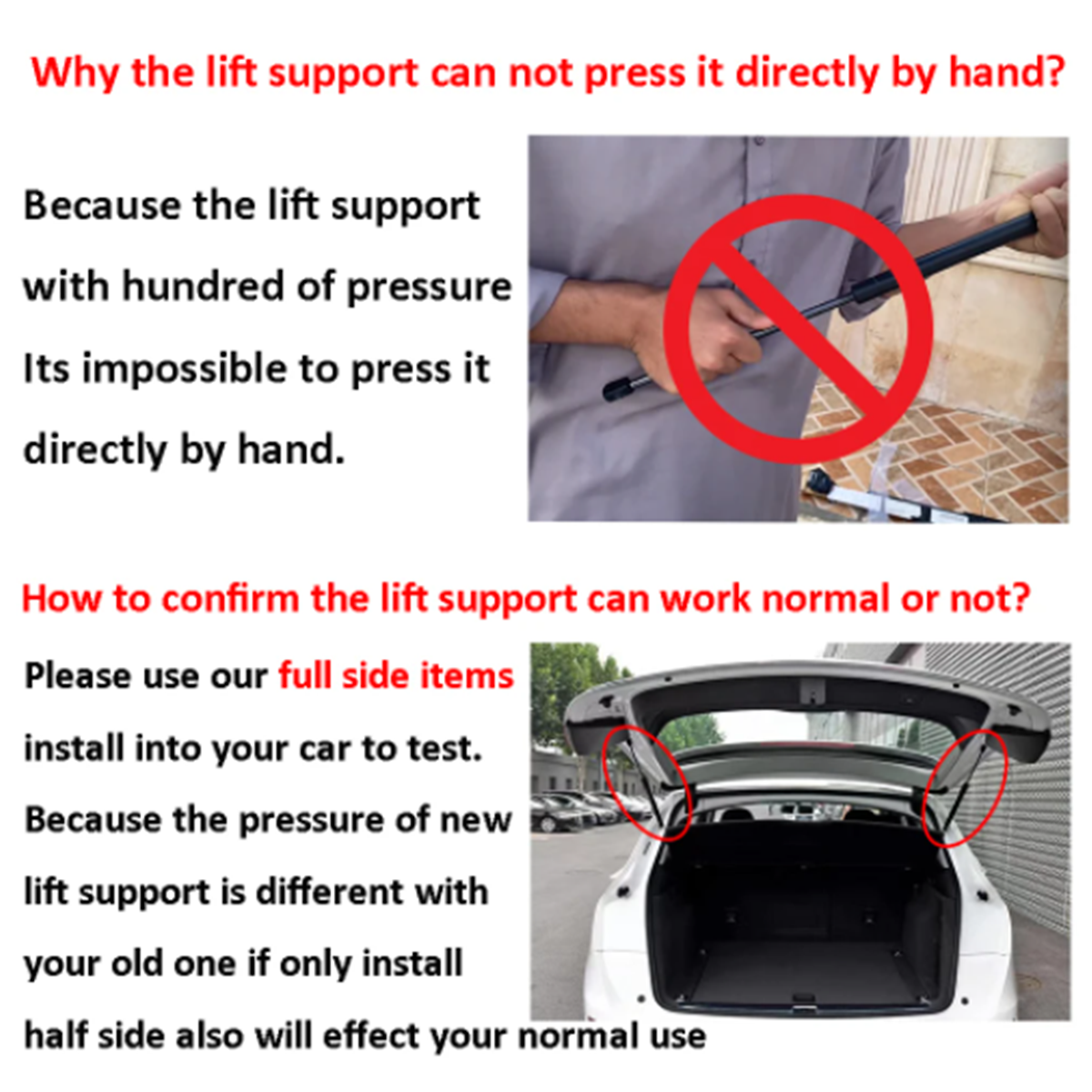 Why the lift support can not press it directly by hand?

Because the lift support with hundred of pressure Its impossible to press it directly by hand.

How to confirm the lift support can work normal or not?

Please use our full side items install into your car to test. Because the pressure of new lift support is different with your old one if only install half side also will effect your normal use