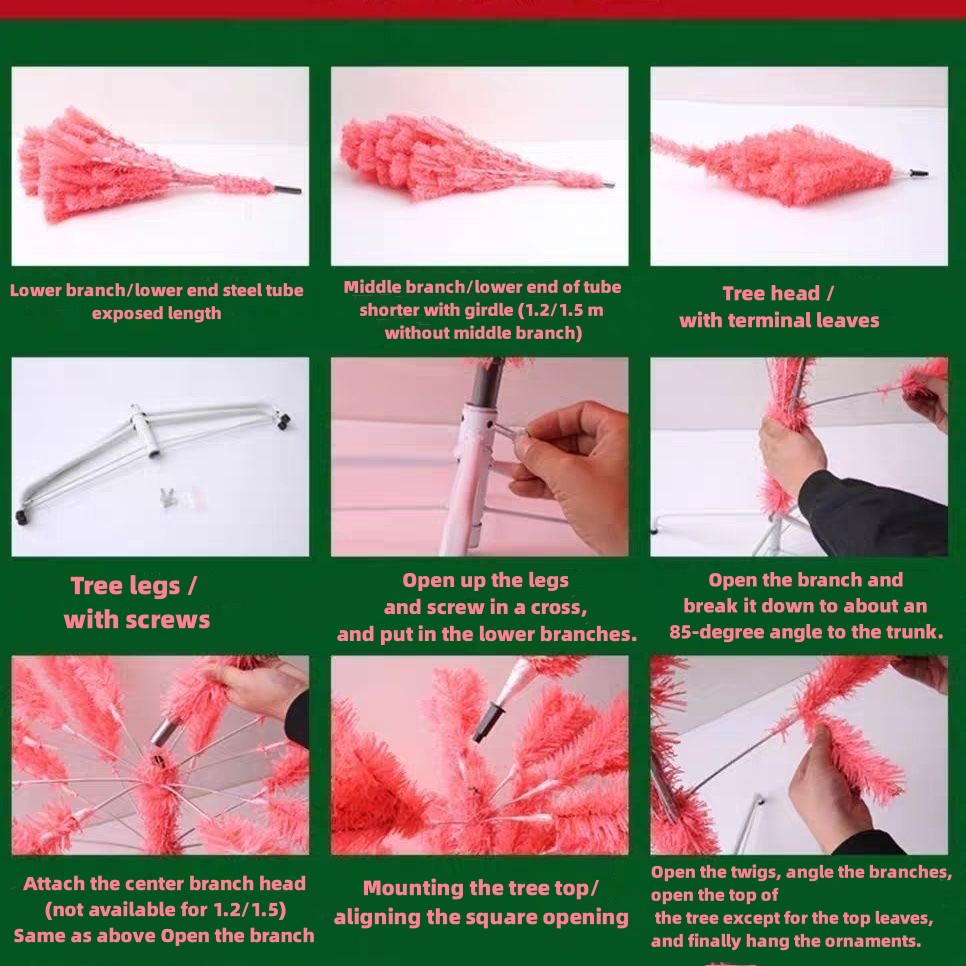 Lower branch/lower end steel tube exposed length

Middle branch/lower end of tube shorter with girdle (1.2/1.5 m without middle branch)

Tree head / with terminal leaves

Tree legs / with screws

Open up the legs and screw in a cross, and put in the lower branches.

Open the branch and break it down to about an 85-degree angle to the trunk.

Attach the center branch head (not available for 1.2/1.5) Same as above Open the branch

Mounting the tree top/ aligning the square opening

Open the twigs, angle the branches, open the top of the tree except for the top leaves, and finally hang the ornaments.