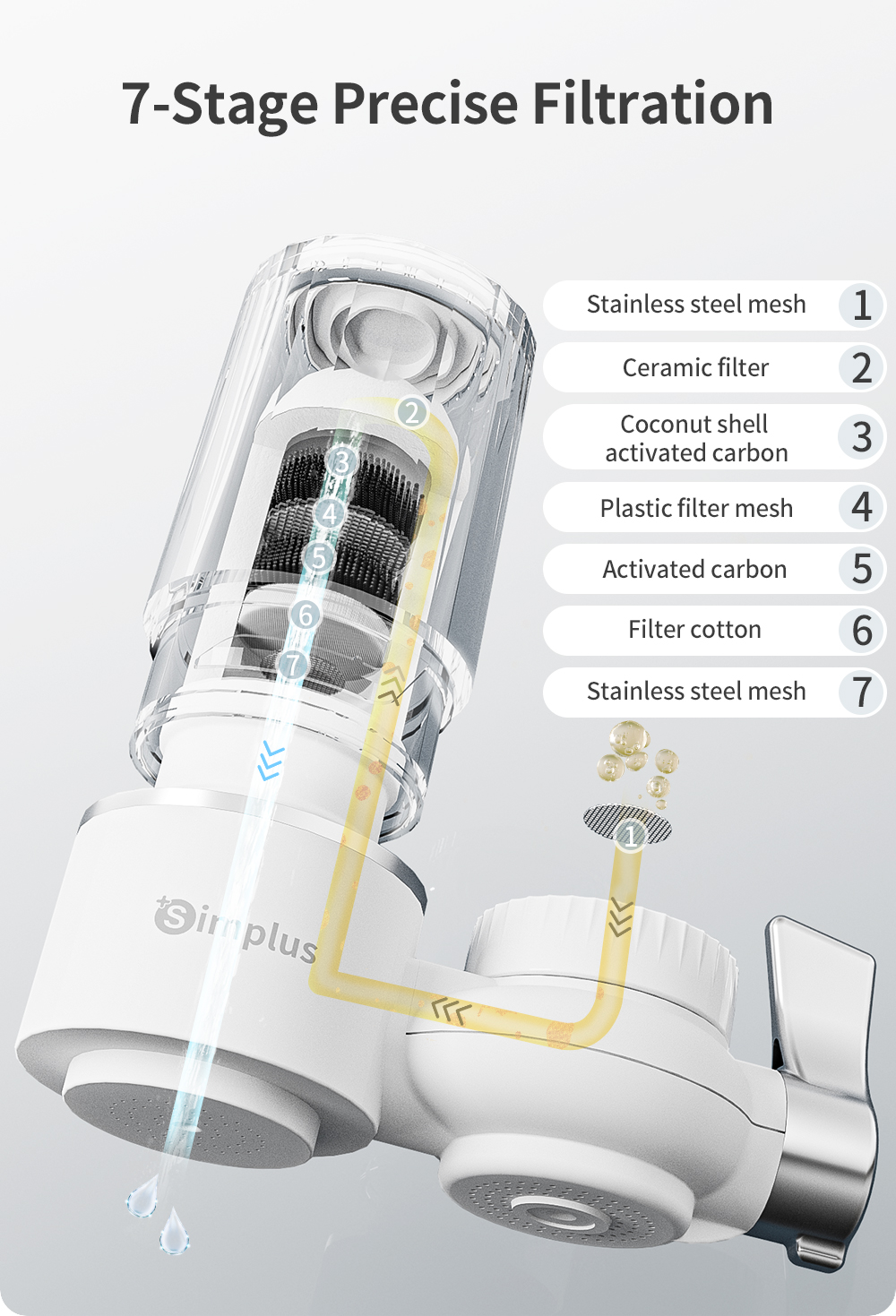 7-Stage Precise Filtration

Stainless steel mesh 1

Ceramic filter 2

Coconut shell activated carbon 3

Plastic filter mesh 4

Activated carbon 5

Filter cotton 6

Stainless steel mesh 7

2
3
4
5
6
7
1

Simplus