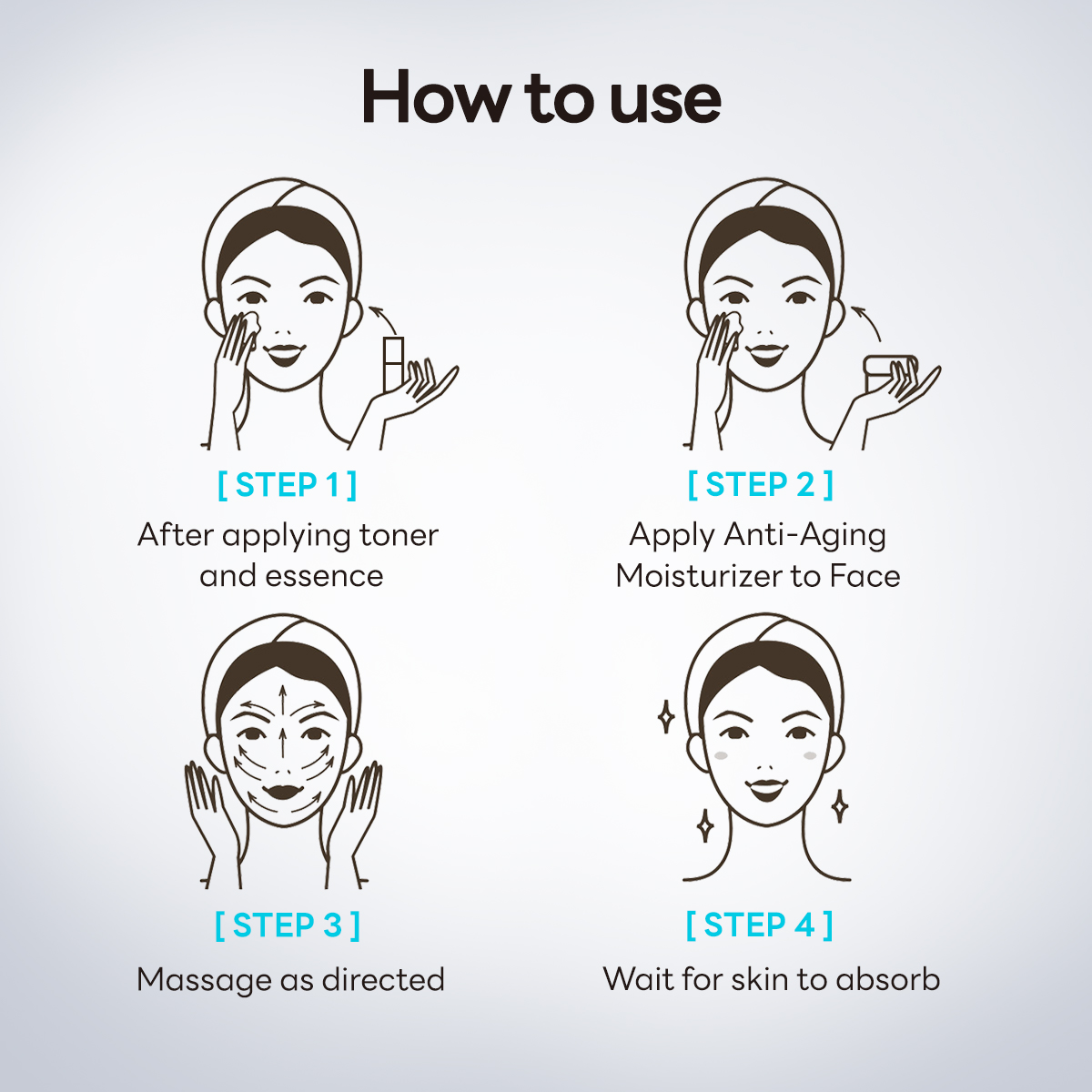 How to use

[ STEP 1 ]
After applying toner and essence

[ STEP 2 ]
Apply Anti-Aging Moisturizer to Face

[ STEP 3 ]
Massage as directed

[ STEP 4 ]
Wait for skin to absorb