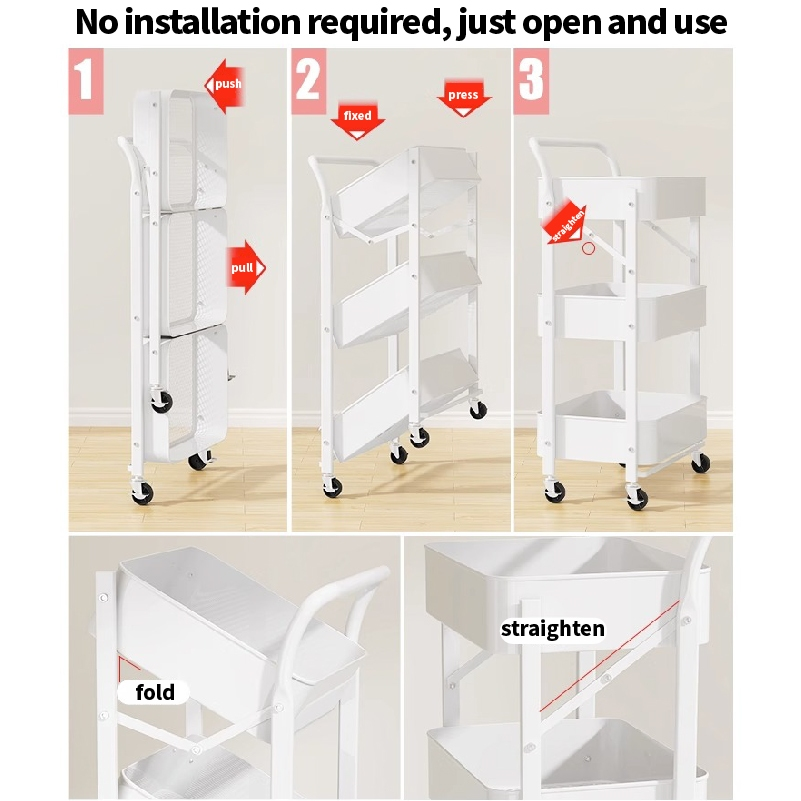 No installation required, just open and use

1

push

pull

2

fixed

press

3

straighten

fold

straighten