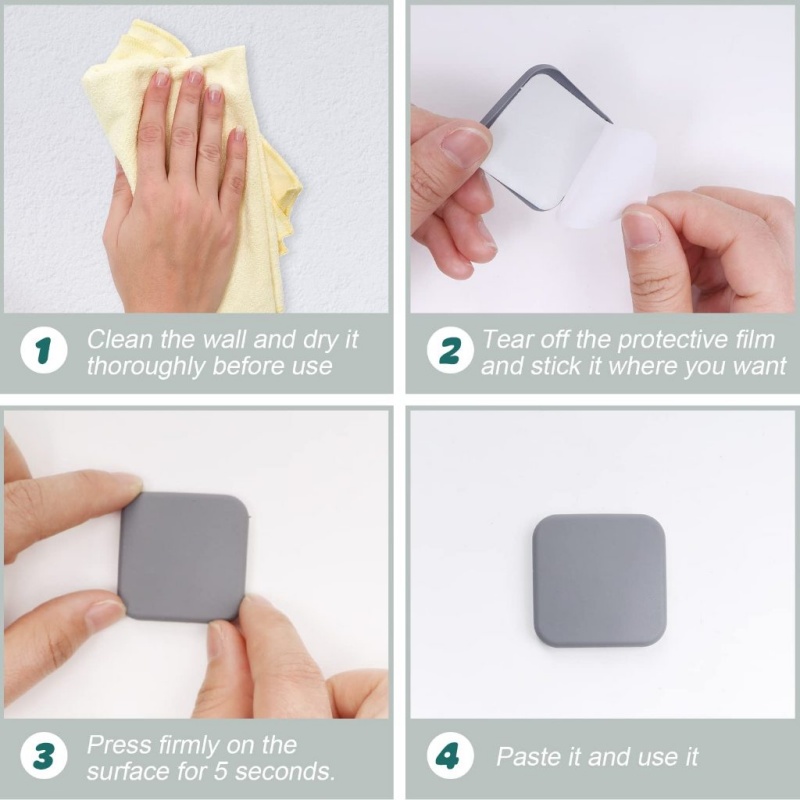 1 Clean the wall and dry it thoroughly before use

2 Tear off the protective film and stick it where you want

3 Press firmly on the surface for 5 seconds.

4 Paste it and use it