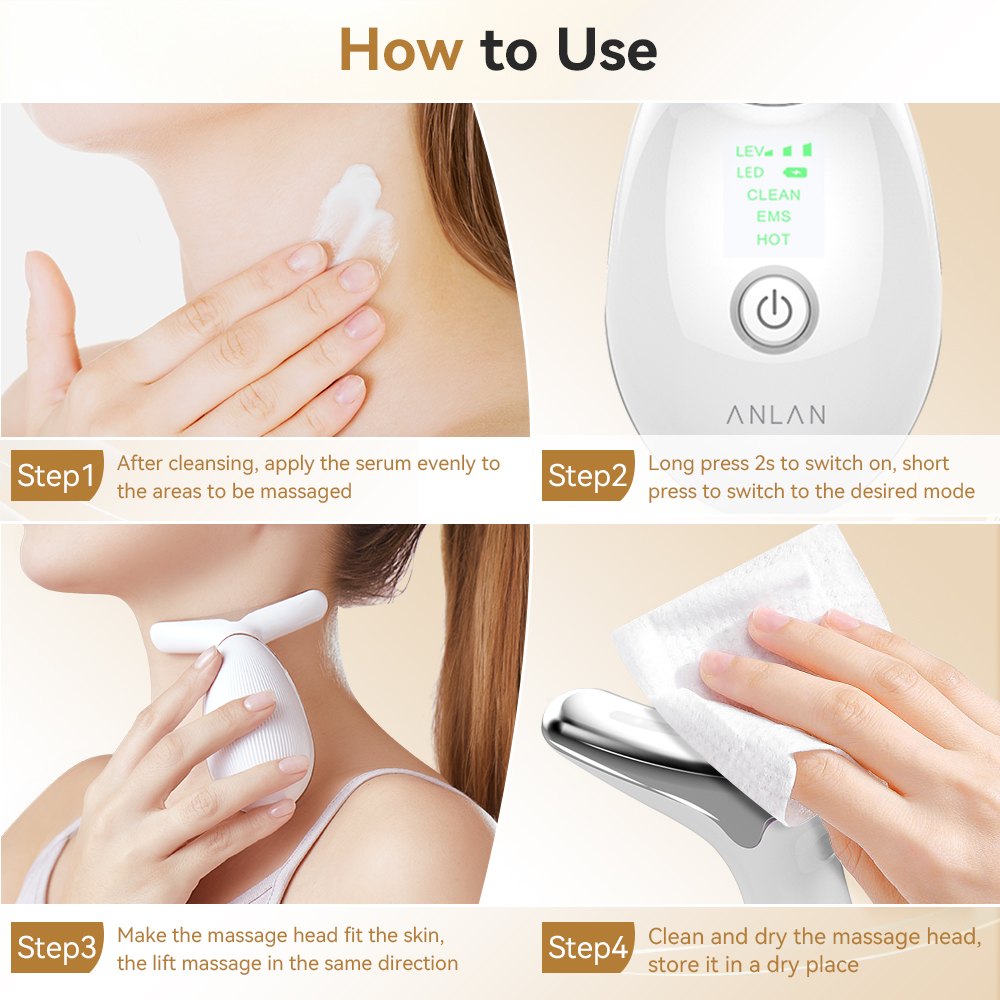 How to Use

LEV
LED
CLEAN
EMS
HOT

ANLAN

Step1 After cleansing, apply the serum evenly to the areas to be massaged

Step2 Long press 2s to switch on, short press to switch to the desired mode

Step3 Make the massage head fit the skin, the lift massage in the same direction

Step4 Clean and dry the massage head, store it in a dry place