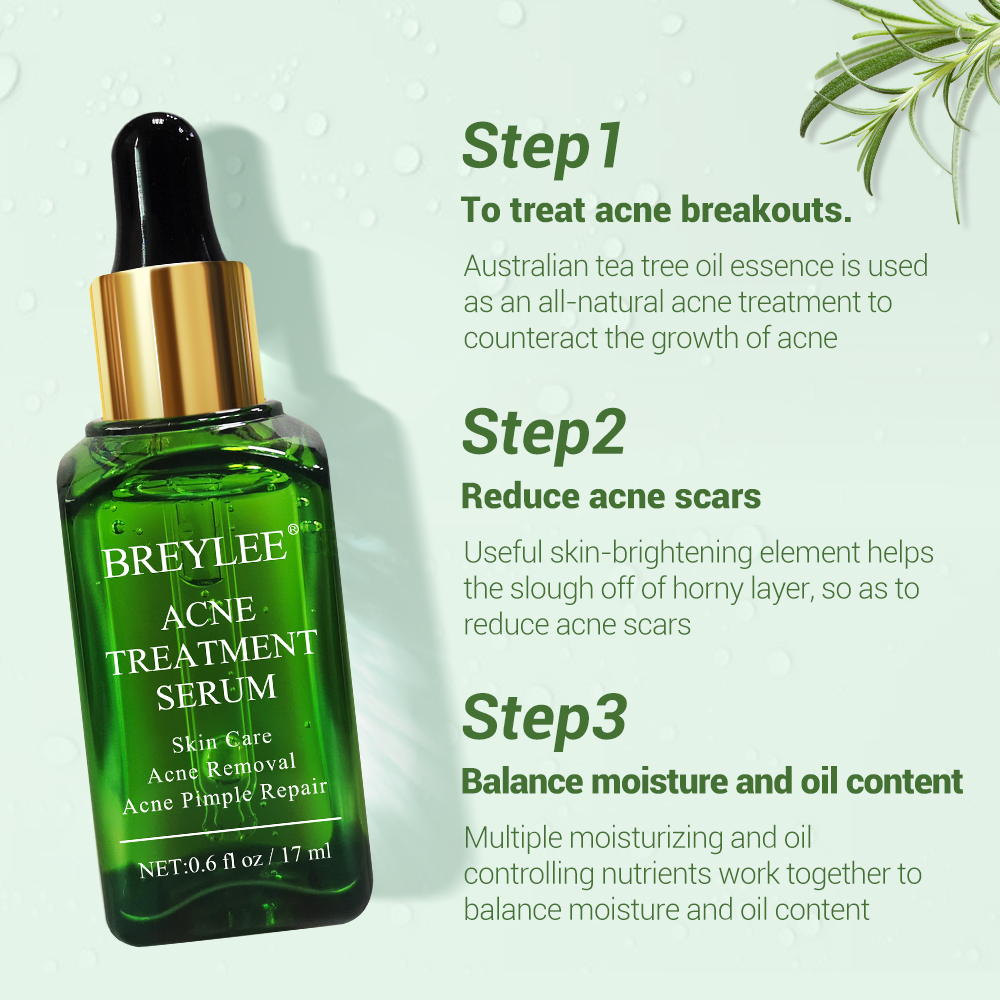 BREYLEE®
ACNE
TREATMENT
SERUM
Skin Care
Acne Removal
Acne Pimple Repair
NET:0.6 fl oz / 17 ml

Step1
To treat acne breakouts.
Australian tea tree oil essence is used as an all-natural acne treatment to counteract the growth of acne

Step2
Reduce acne scars
Useful skin-brightening element helps the slough off of horny layer, so as to reduce acne scars

Step3
Balance moisture and oil content
Multiple moisturizing and oil controlling nutrients work together to balance moisture and oil content