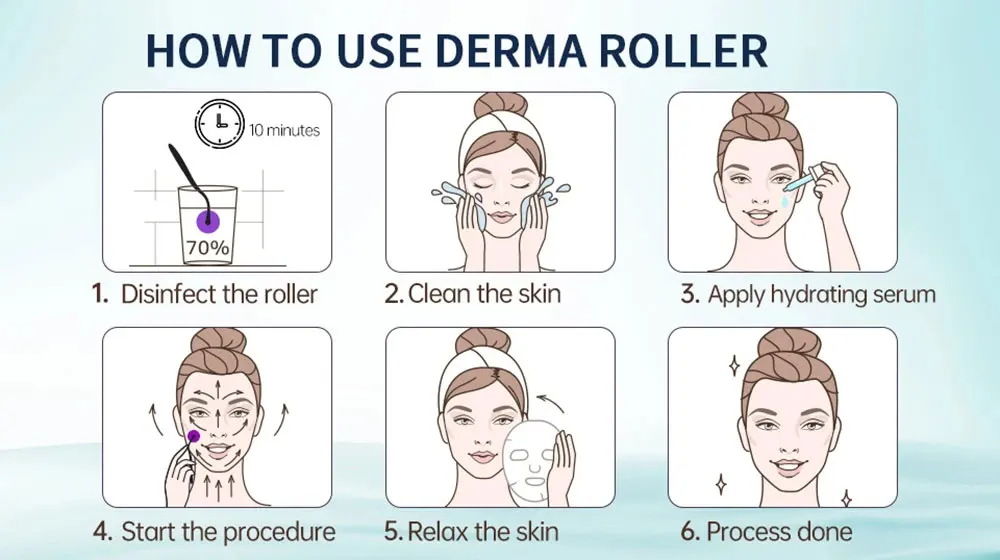 HOW TO USE DERMA ROLLER

10 minutes

70%

1. Disinfect the roller

2. Clean the skin

3. Apply hydrating serum

4. Start the procedure

5. Relax the skin

6. Process done