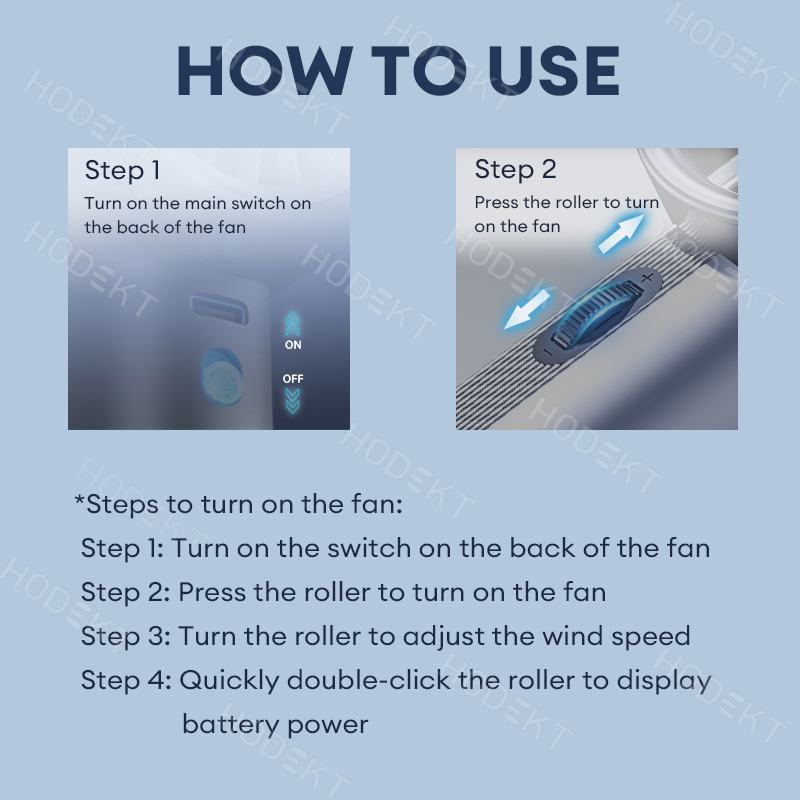 HOW TO USE

Step 1
Turn on the main switch on the back of the fan

ON
OFF

Step 2
Press the roller to turn on the fan

+
-

*Steps to turn on the fan:
Step 1: Turn on the switch on the back of the fan
Step 2: Press the roller to turn on the fan
Step 3: Turn the roller to adjust the wind speed
Step 4: Quickly double-click the roller to display battery power

HODEKT