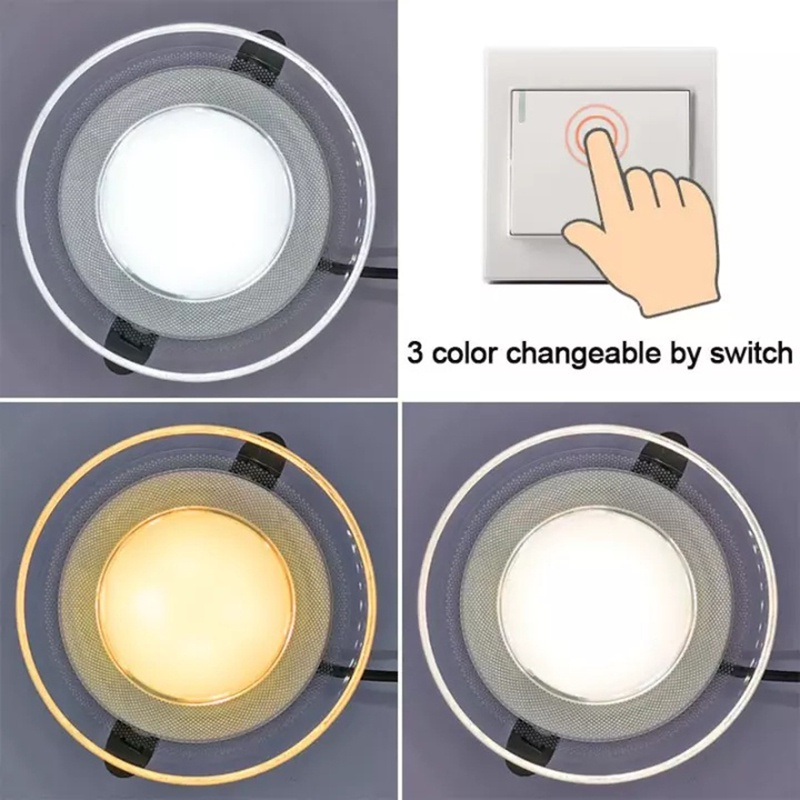 3 color changeable by switch