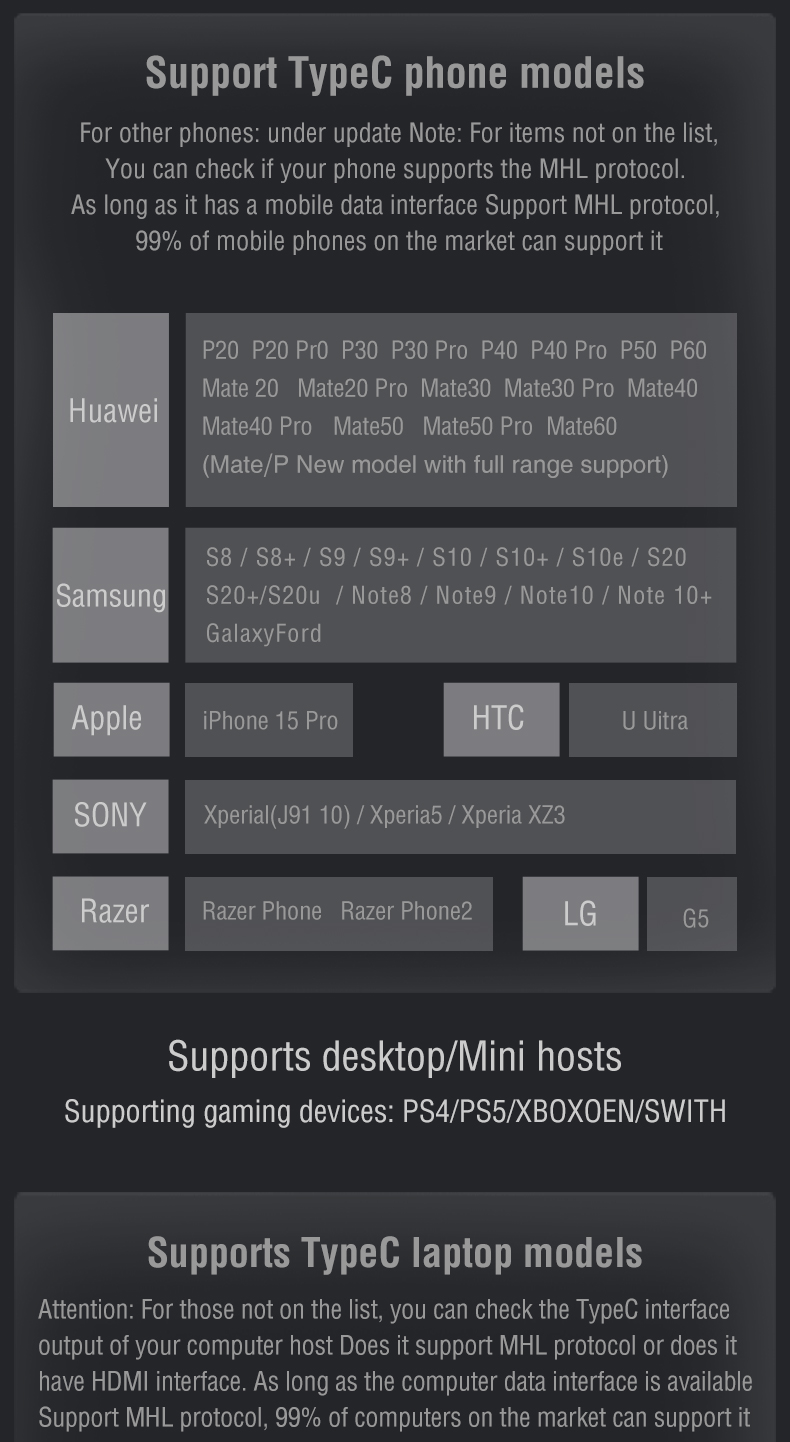 Support TypeC phone models

For other phones: under update Note: For items not on the list, You can check if your phone supports the MHL protocol. As long as it has a mobile data interface Support MHL protocol, 99% of mobile phones on the market can support it

Huawei

P20 P20 Pr0 P30 P30 Pro P40 P40 Pro P50 P60 Mate 20 Mate20 Pro Mate30 Mate30 Pro Mate40 Mate40 Pro Mate50 Mate50 Pro Mate60 (Mate/P New model with full range support)

Samsung

S8 / S8+ / S9 / S9+ / S10 / S10+ / S10e / S20 S20+/S20u / Note8 / Note9 / Note10 / Note 10+ GalaxyFord

Apple

iPhone 15 Pro

HTC

U Uitra

SONY

Xperial(J91 10) / Xperia5 / Xperia XZ3

Razer

Razer Phone Razer Phone2

LG

G5

Supports desktop/Mini hosts

Supporting gaming devices: PS4/PS5/XBOXOEN/SWITH

Supports TypeC laptop models

Attention: For those not on the list, you can check the TypeC interface output of your computer host Does it support MHL protocol or does it have HDMI interface. As long as the computer data interface is available Support MHL protocol, 99% of computers on the market can support it