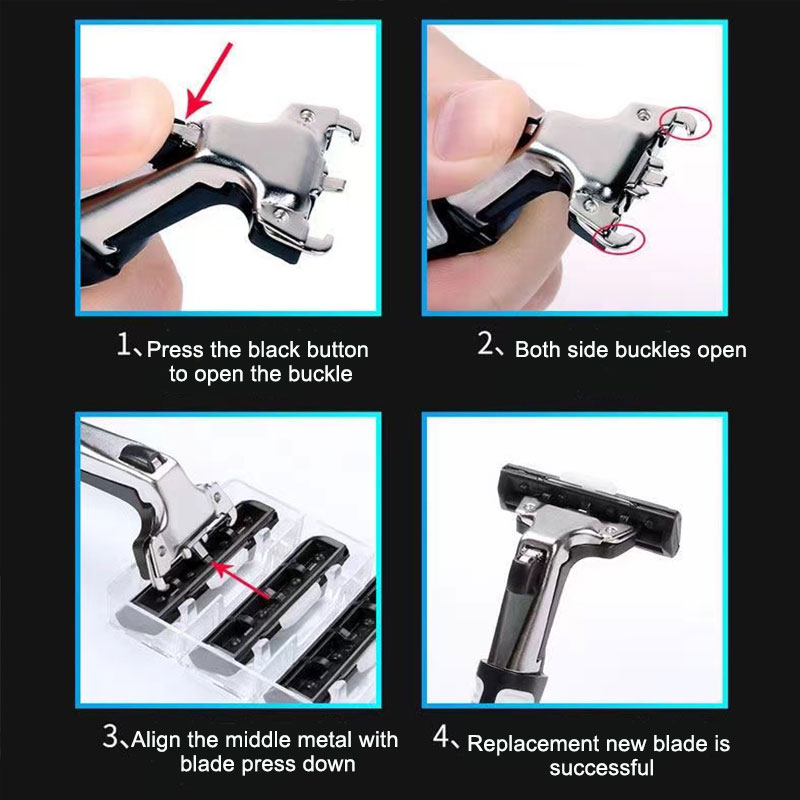 1、Press the black button to open the buckle

2、Both side buckles open

3、Align the middle metal with blade press down

4、Replacement new blade is successful