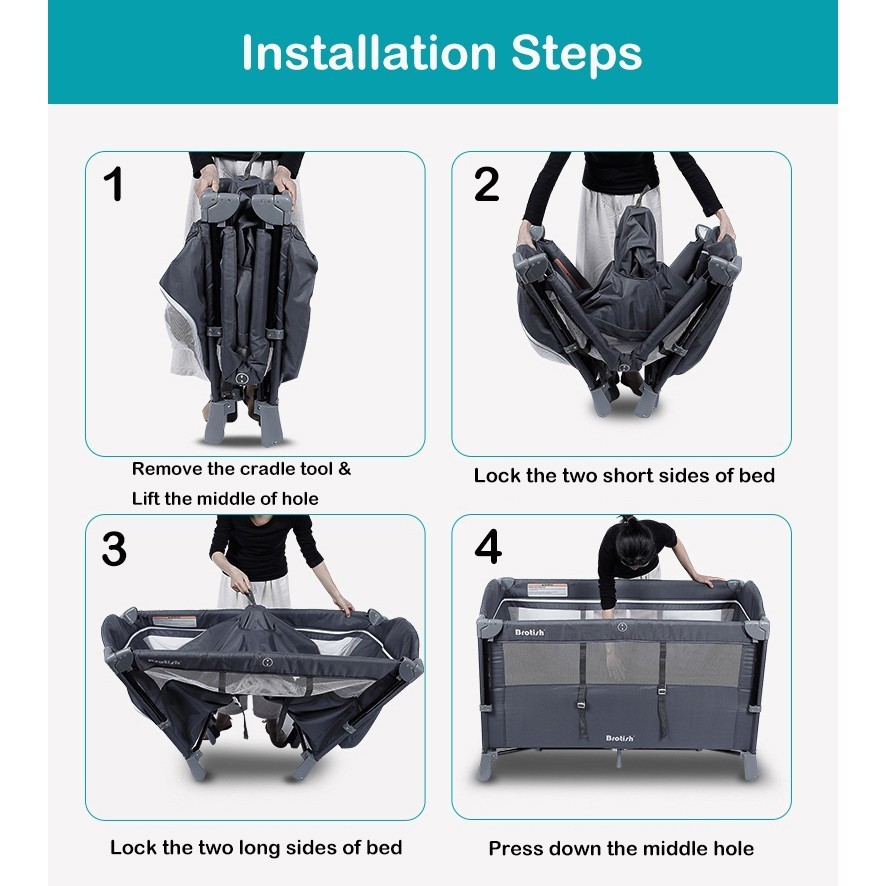 Installation Steps

1

Remove the cradle tool &
Lift the middle of hole

2

Lock the two short sides of bed

3

Lock the two long sides of bed

4

Brotish

Brotish

Press down the middle hole