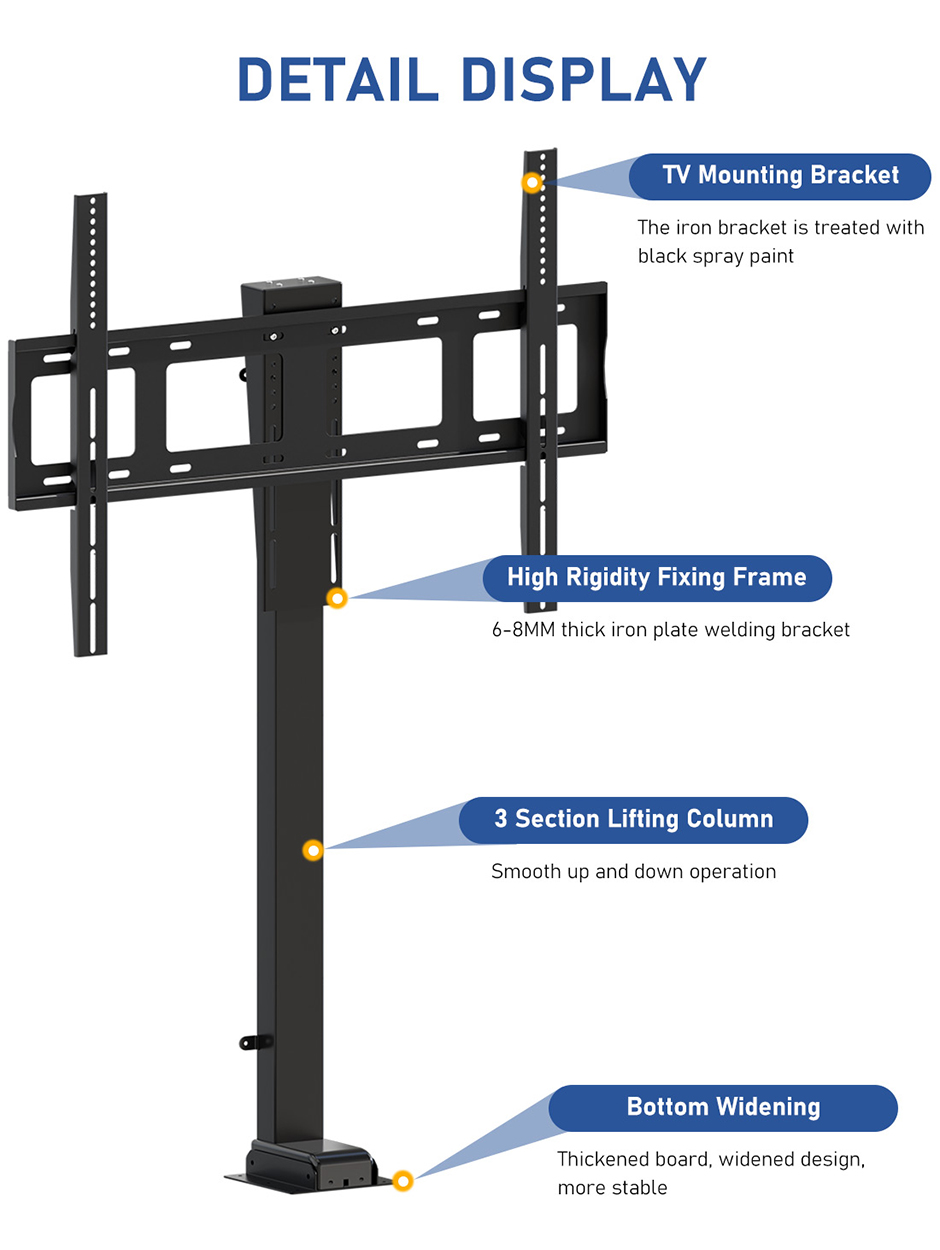 DETAIL DISPLAY

TV Mounting Bracket

The iron bracket is treated with black spray paint

High Rigidity Fixing Frame

6-8MM thick iron plate welding bracket

3 Section Lifting Column

Smooth up and down operation

Bottom Widening

Thickened board, widened design, more stable