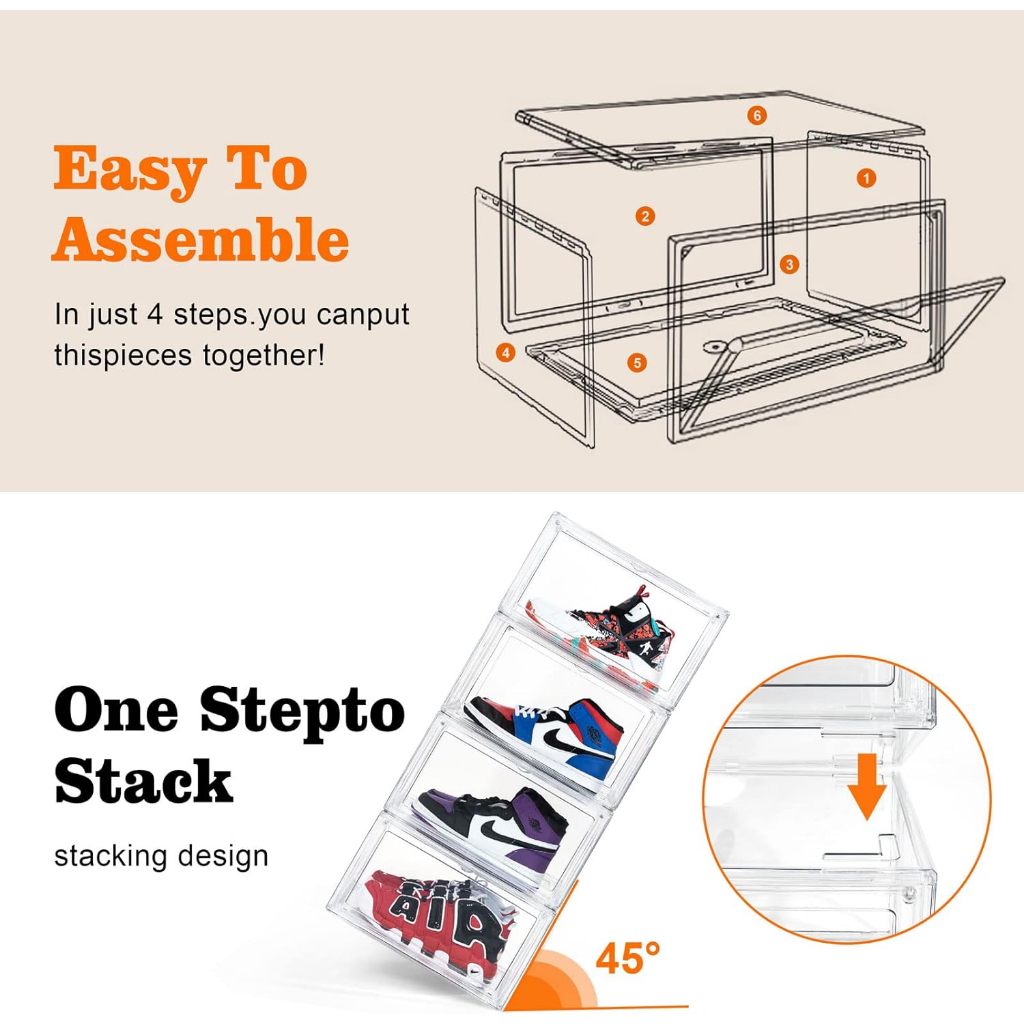 Easy To Assemble

In just 4 steps.you canput thispieces together!

6
1
2
3
4
5

One Stepto Stack

stacking design

AIR

45°