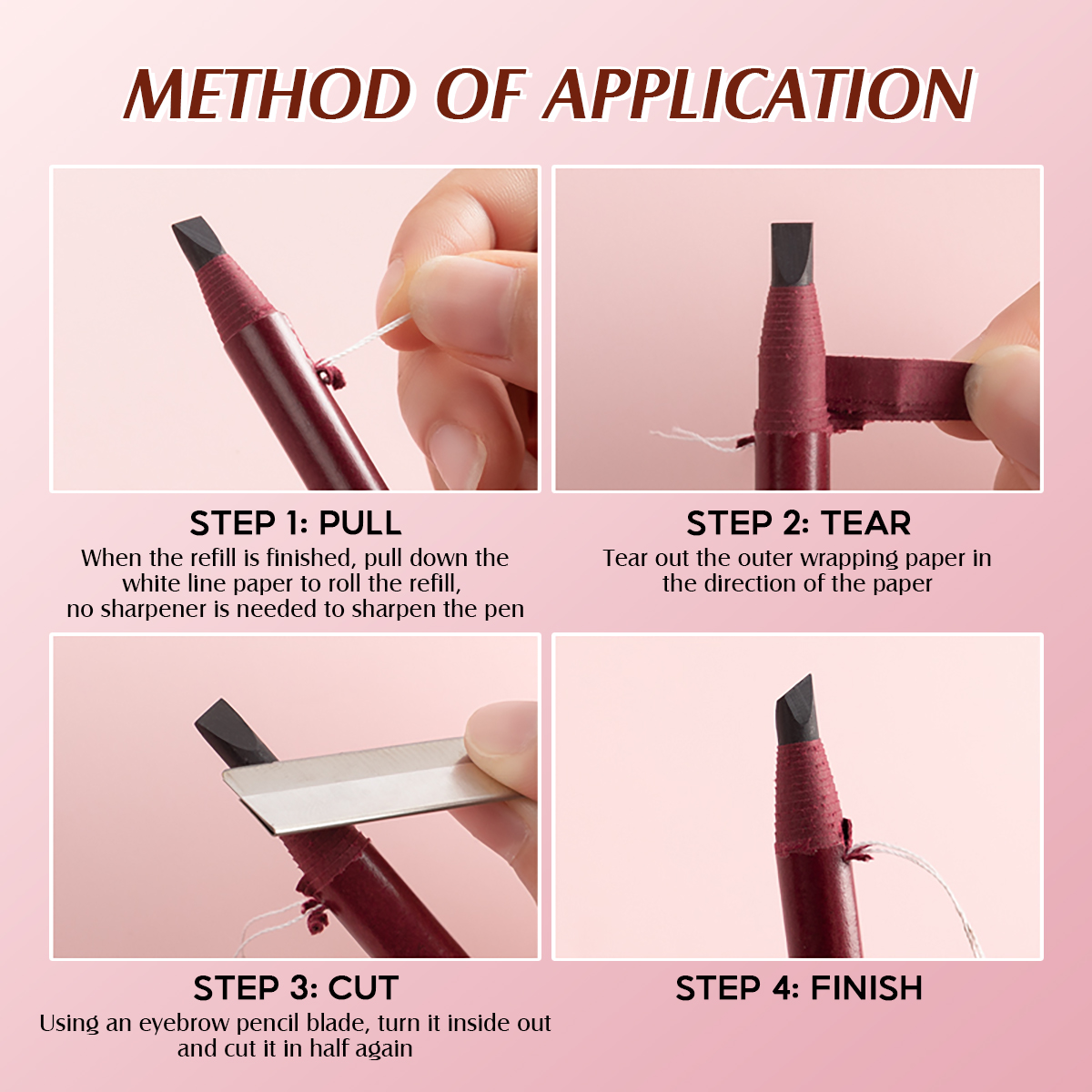 METHOD OF APPLICATION

STEP 1: PULL
When the refill is finished, pull down the white line paper to roll the refill, no sharpener is needed to sharpen the pen

STEP 2: TEAR
Tear out the outer wrapping paper in the direction of the paper

STEP 3: CUT
Using an eyebrow pencil blade, turn it inside out and cut it in half again

STEP 4: FINISH