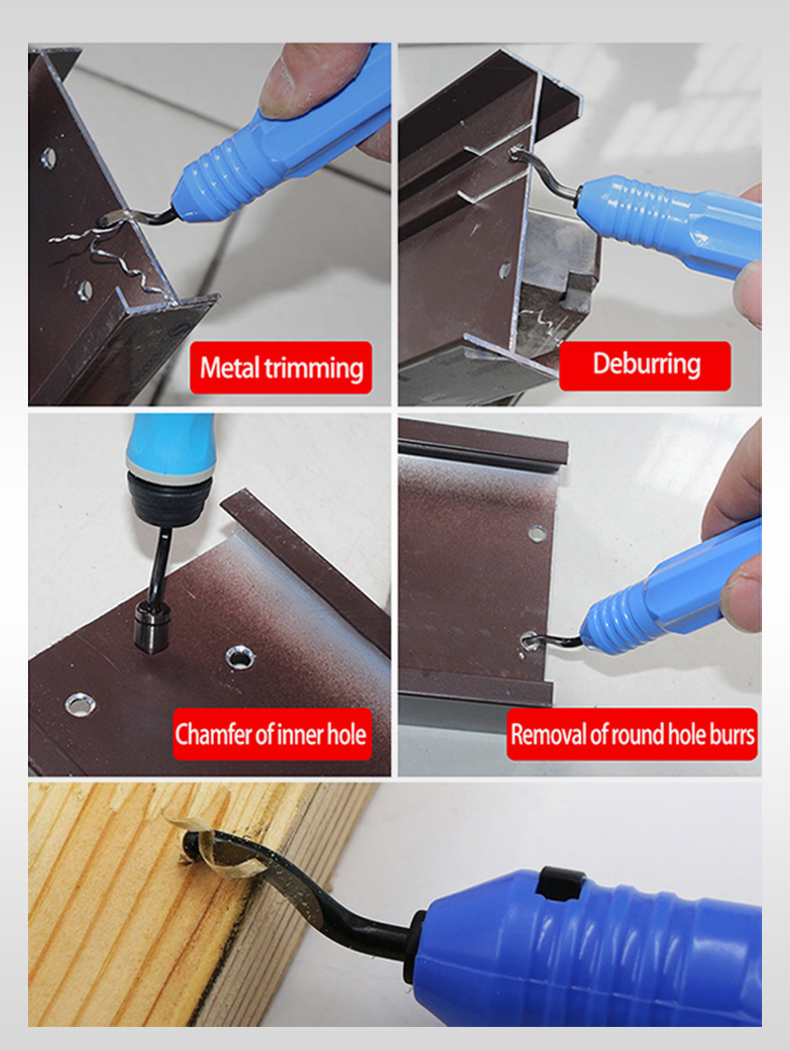 Metal trimming

Deburring

Chamfer of inner hole

Removal of round hole burrs