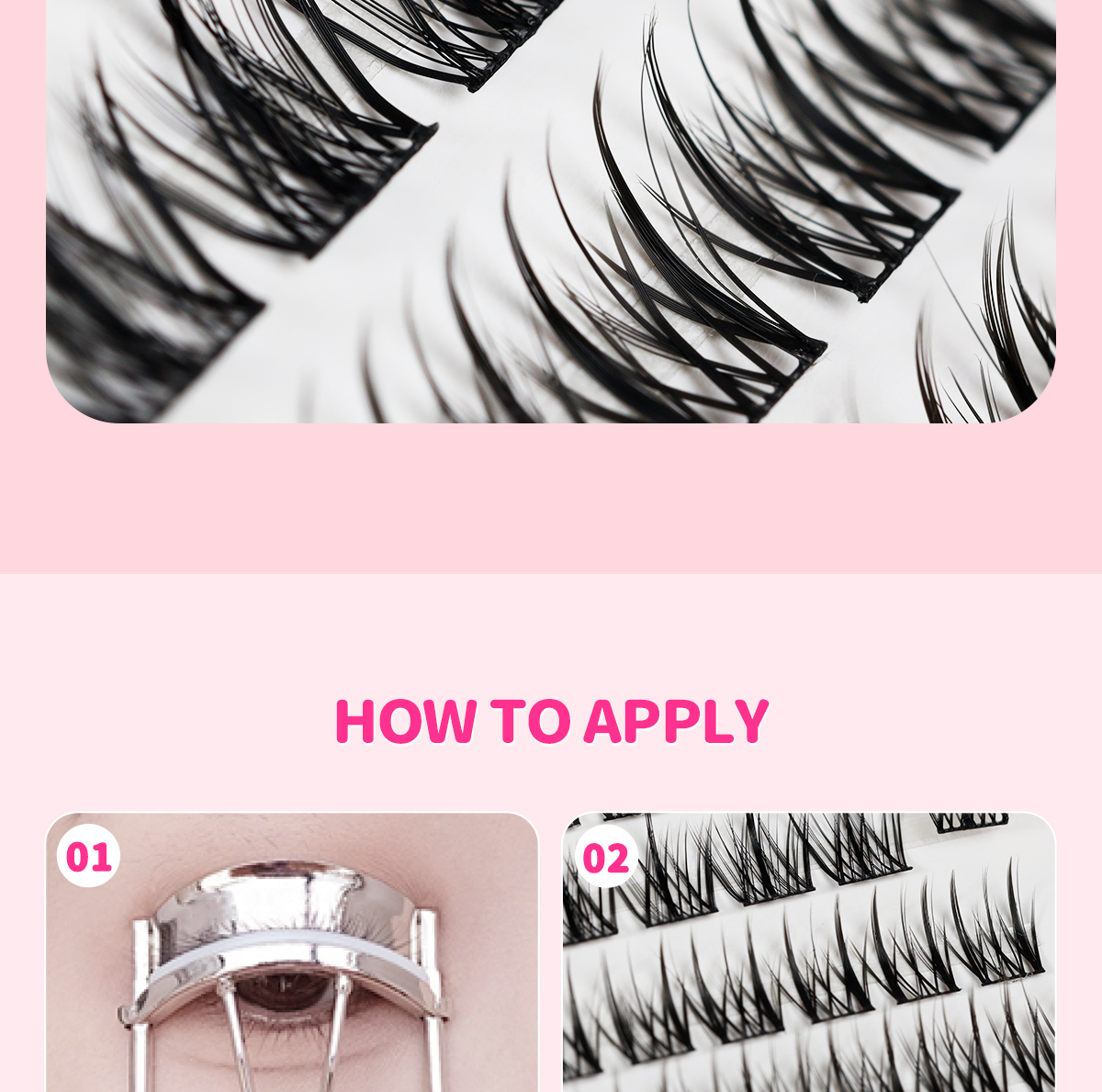 HOW TO APPLY

01

02