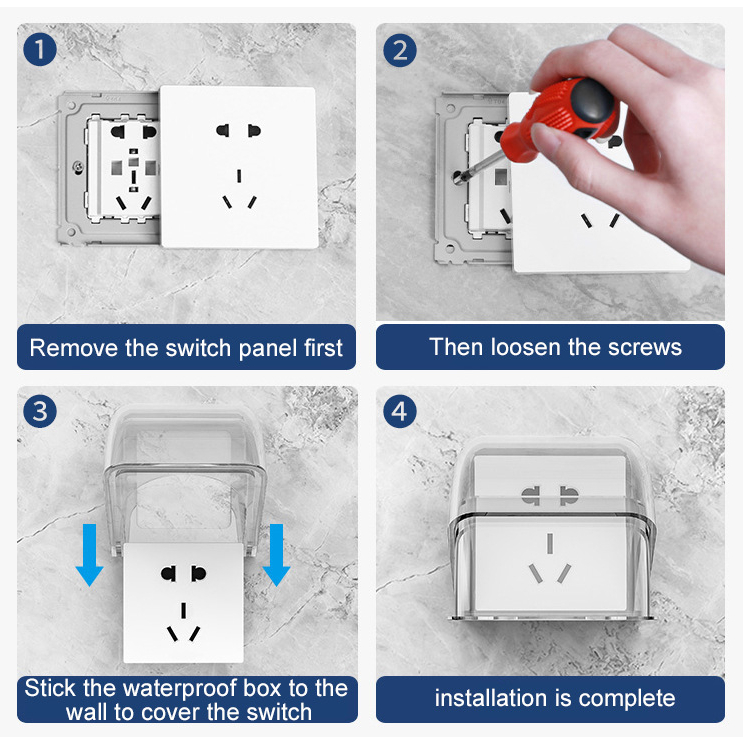 1

Remove the switch panel first

2

Then loosen the screws

3

Stick the waterproof box to the wall to cover the switch

4

installation is complete