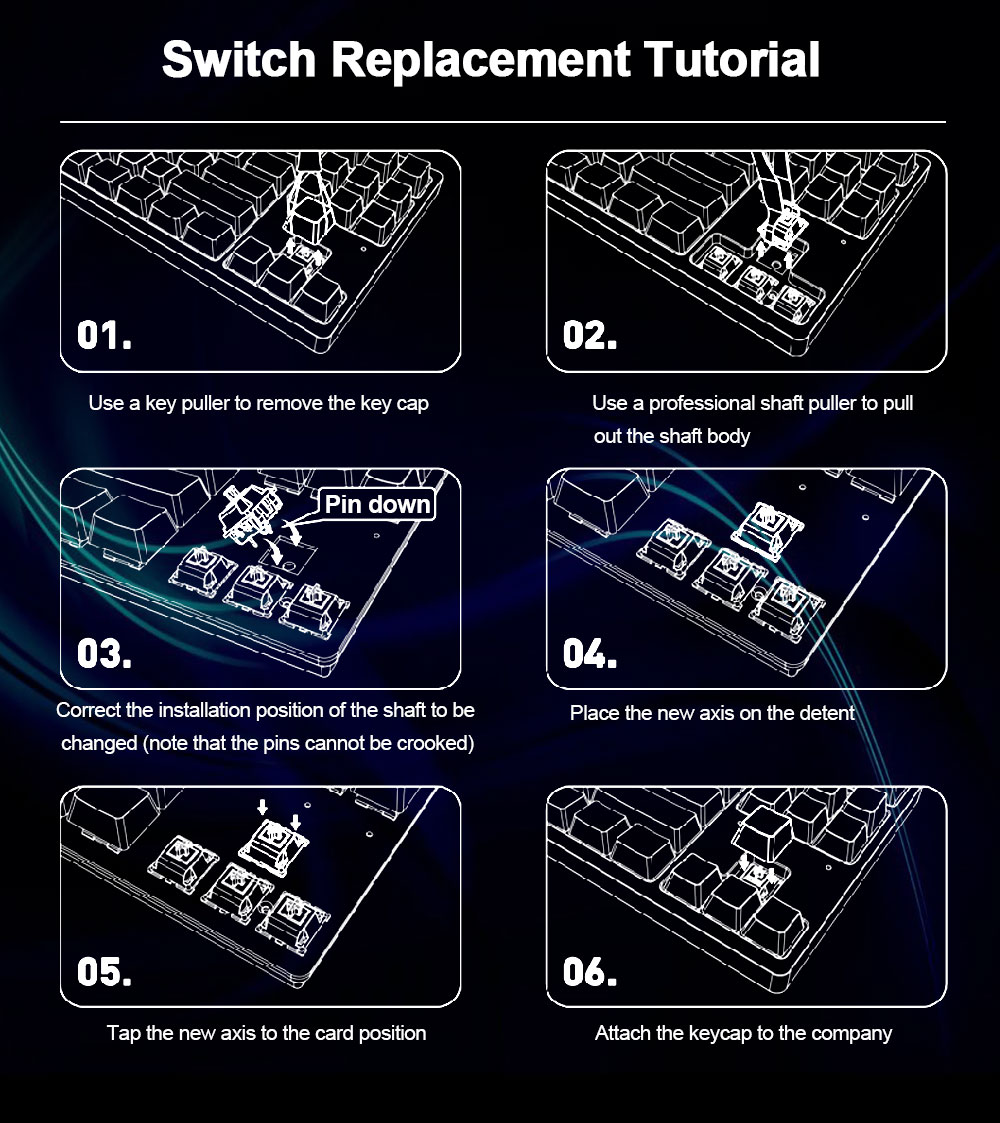 Switch Replacement Tutorial

01.

Use a key puller to remove the key cap

02.

Use a professional shaft puller to pull out the shaft body

Pin down

03.

Correct the installation position of the shaft to be changed (note that the pins cannot be crooked)

04.

Place the new axis on the detent

05.

Tap the new axis to the card position

06.

Attach the keycap to the company