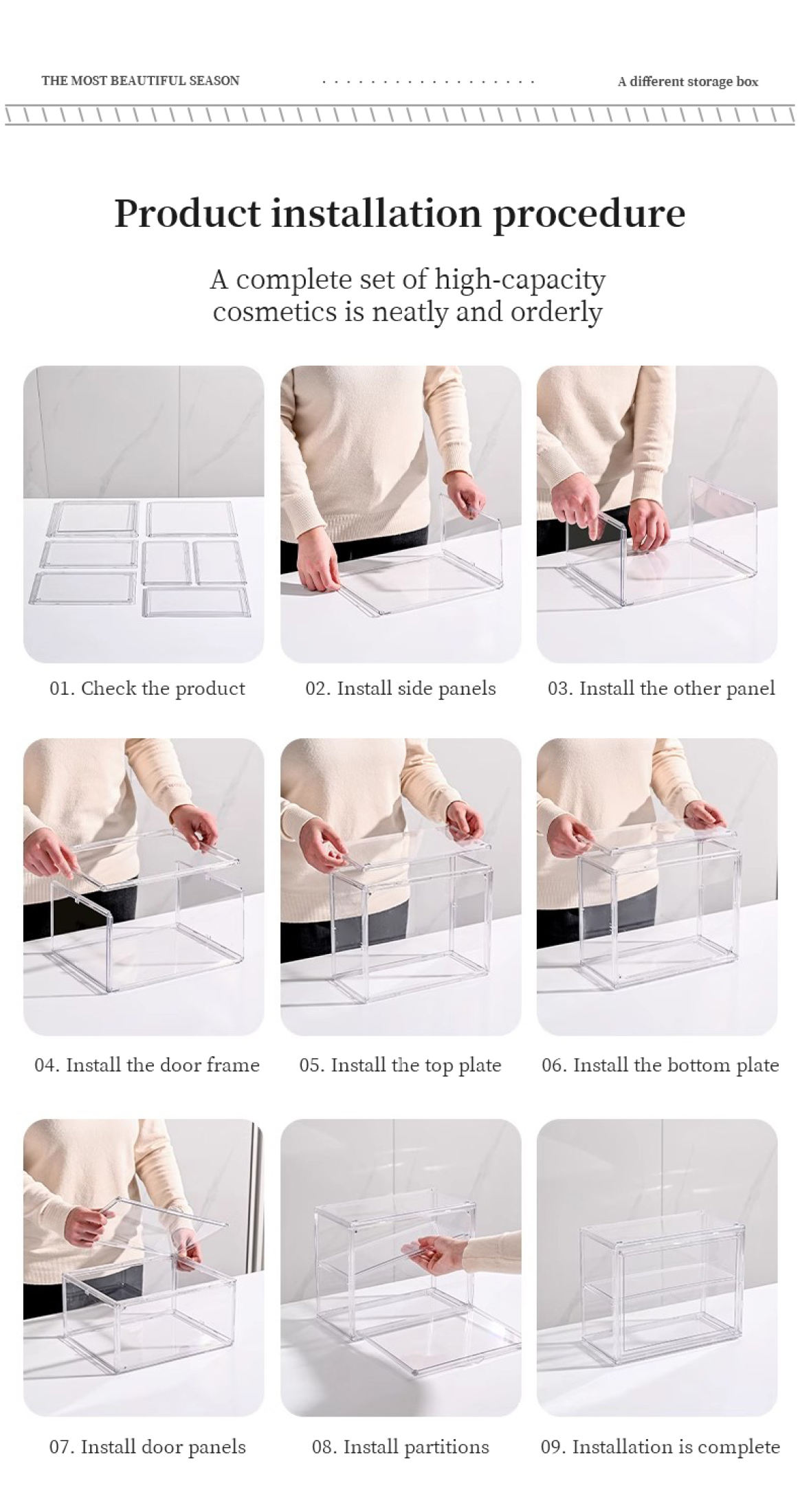 THE MOST BEAUTIFUL SEASON

A different storage box

Product installation procedure

A complete set of high-capacity cosmetics is neatly and orderly

01. Check the product

02. Install side panels

03. Install the other panel

04. Install the door frame

05. Install the top plate

06. Install the bottom plate

07. Install door panels

08. Install partitions

09. Installation is complete