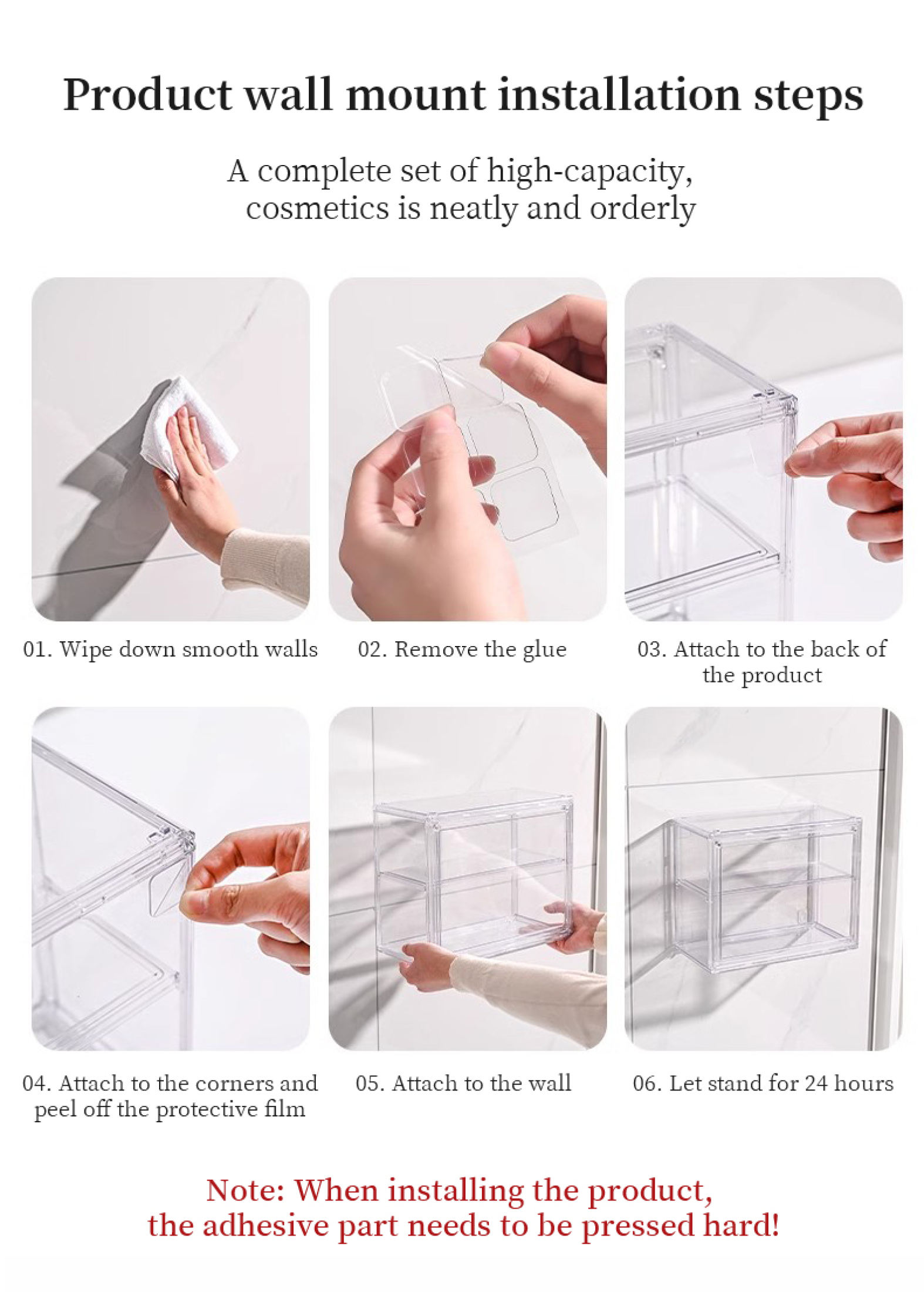 Product wall mount installation steps

A complete set of high-capacity, cosmetics is neatly and orderly

01. Wipe down smooth walls

02. Remove the glue

03. Attach to the back of the product

04. Attach to the corners and peel off the protective film

05. Attach to the wall

06. Let stand for 24 hours

Note: When installing the product, the adhesive part needs to be pressed hard!