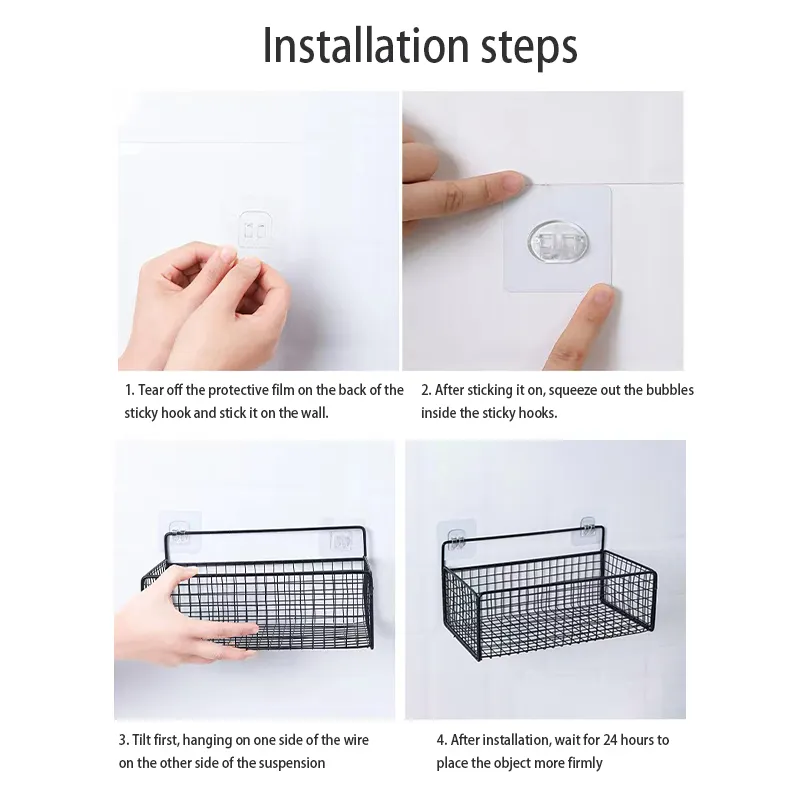 Installation steps

1. Tear off the protective film on the back of the sticky hook and stick it on the wall.

2. After sticking it on, squeeze out the bubbles inside the sticky hooks.

3. Tilt first, hanging on one side of the wire on the other side of the suspension

4. After installation, wait for 24 hours to place the object more firmly