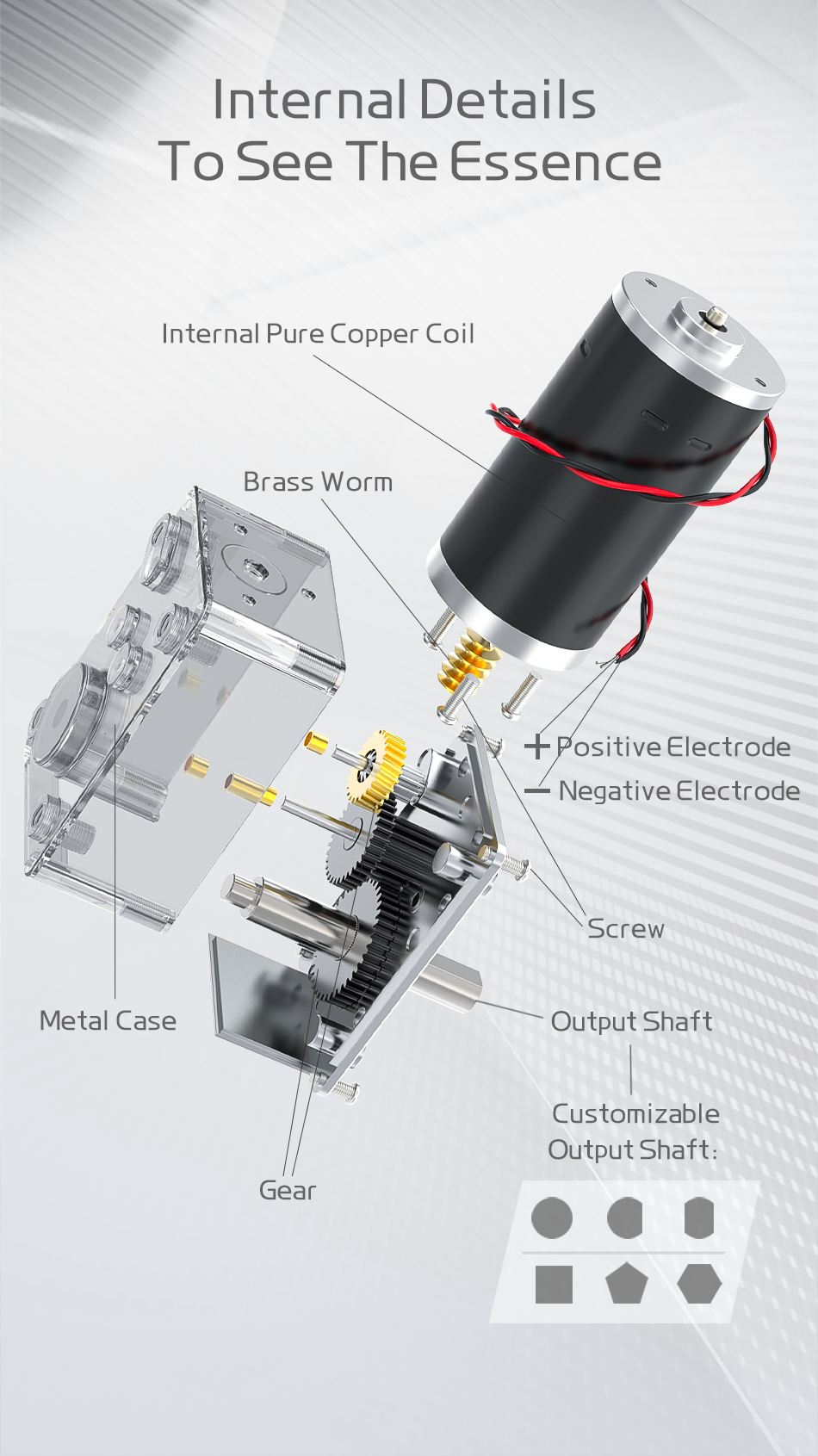 Internal Details
To See The Essence

Internal Pure Copper Coil

Brass Worm

+ Positive Electrode

− Negative Electrode

Screw

Metal Case

Output Shaft

Customizable
Output Shaft:

Gear