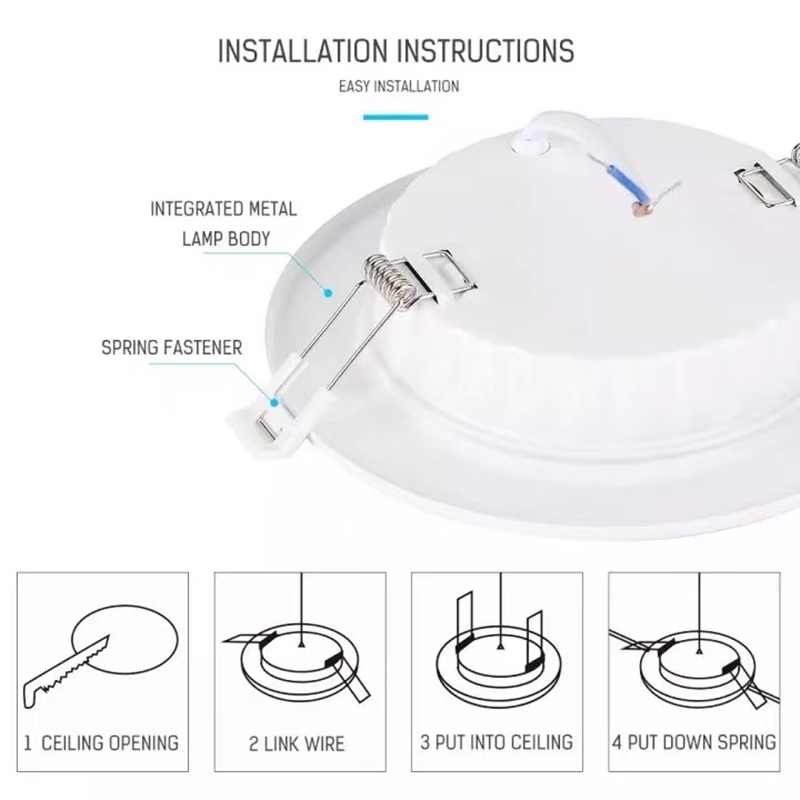 INSTALLATION INSTRUCTIONS

EASY INSTALLATION

INTEGRATED METAL LAMP BODY

SPRING FASTENER

1 CEILING OPENING

2 LINK WIRE

3 PUT INTO CEILING

4 PUT DOWN SPRING