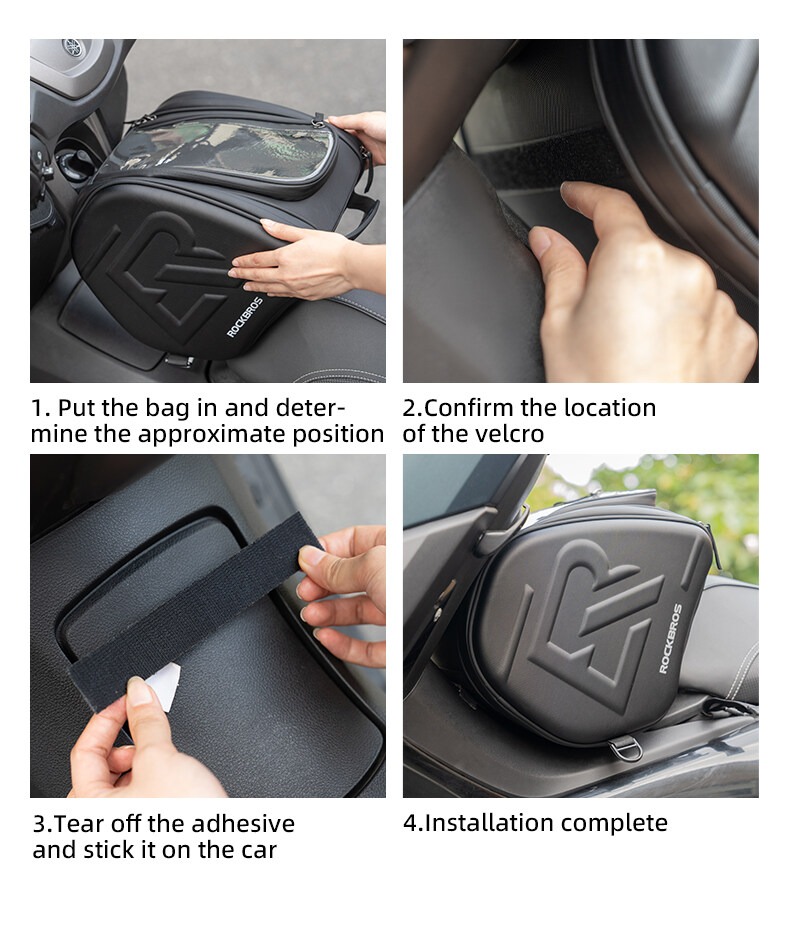 ROCKBROS

1. Put the bag in and determine the approximate position

2.Confirm the location of the velcro

ROCKBROS

3.Tear off the adhesive and stick it on the car

4.Installation complete