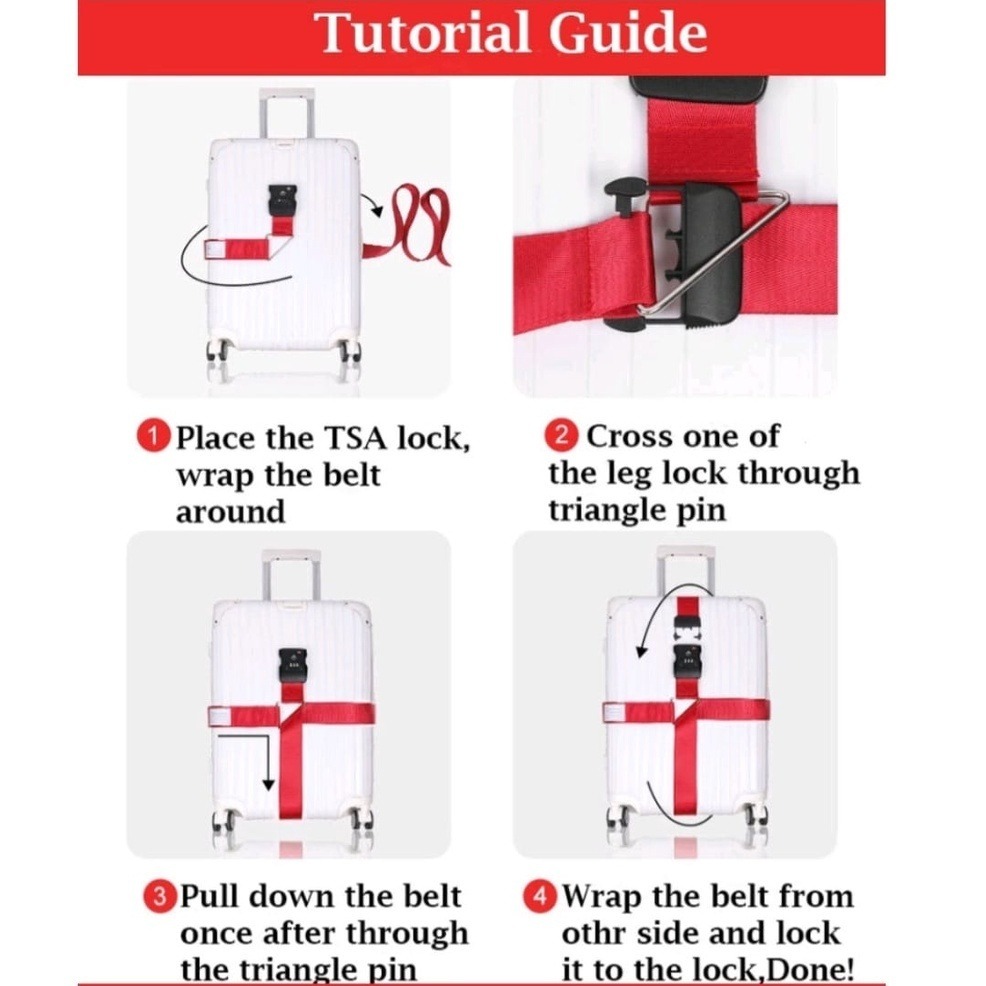 Tutorial Guide

1 Place the TSA lock, wrap the belt around

2 Cross one of the leg lock through triangle pin

3 Pull down the belt once after through the triangle pin

4 Wrap the belt from othr side and lock it to the lock,Done!