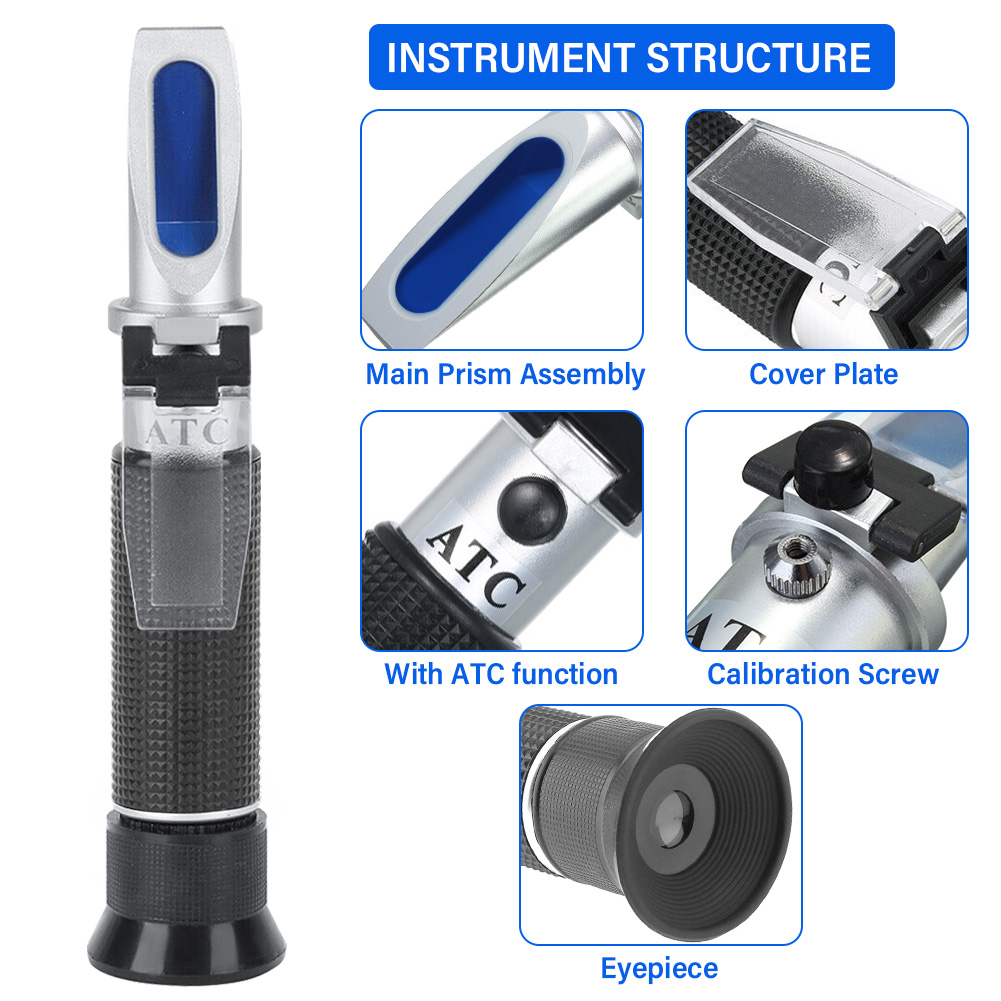 INSTRUMENT STRUCTURE

ATC

Main Prism Assembly

Cover Plate

ATC

With ATC function

Calibration Screw

Eyepiece