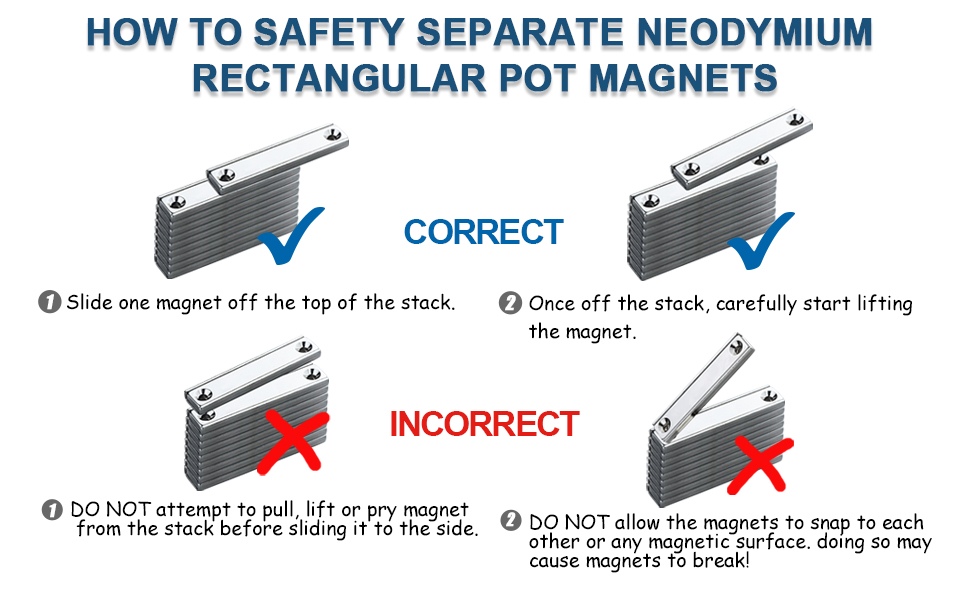 HOW TO SAFETY SEPARATE NEODYMIUM RECTANGULAR POT MAGNETS

CORRECT

1 Slide one magnet off the top of the stack.

2 Once off the stack, carefully start lifting the magnet.

INCORRECT

1 DO NOT attempt to pull, lift or pry magnet from the stack before sliding it to the side.

2 DO NOT allow the magnets to snap to each other or any magnetic surface. doing so may cause magnets to break!