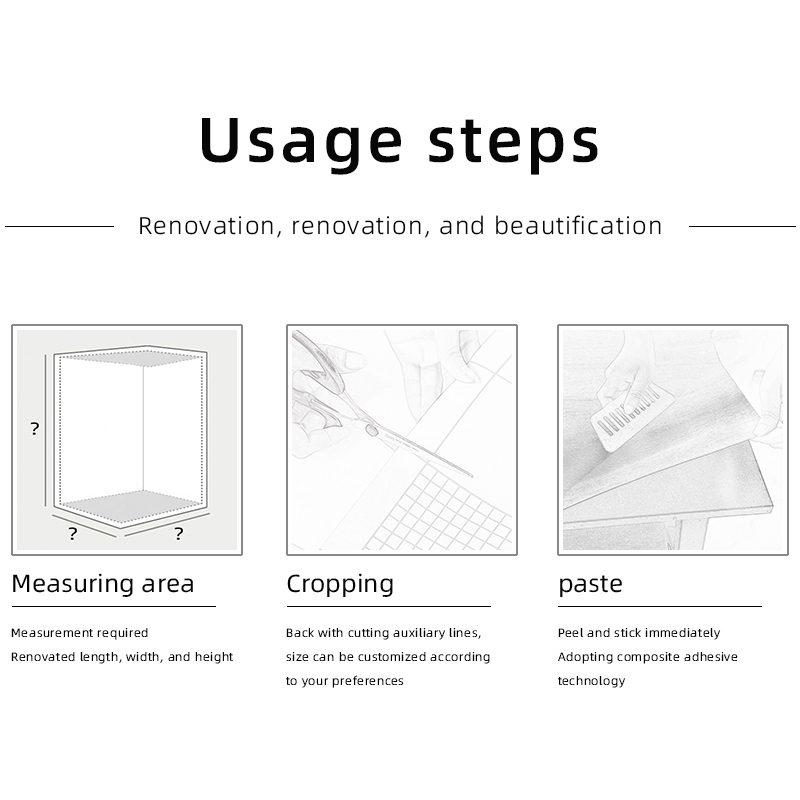 Usage steps

Renovation, renovation, and beautification

?

?

?

Measuring area

Measurement required
Renovated length, width, and height

Cropping

Back with cutting auxiliary lines, size can be customized according to your preferences

paste

Peel and stick immediately
Adopting composite adhesive technology