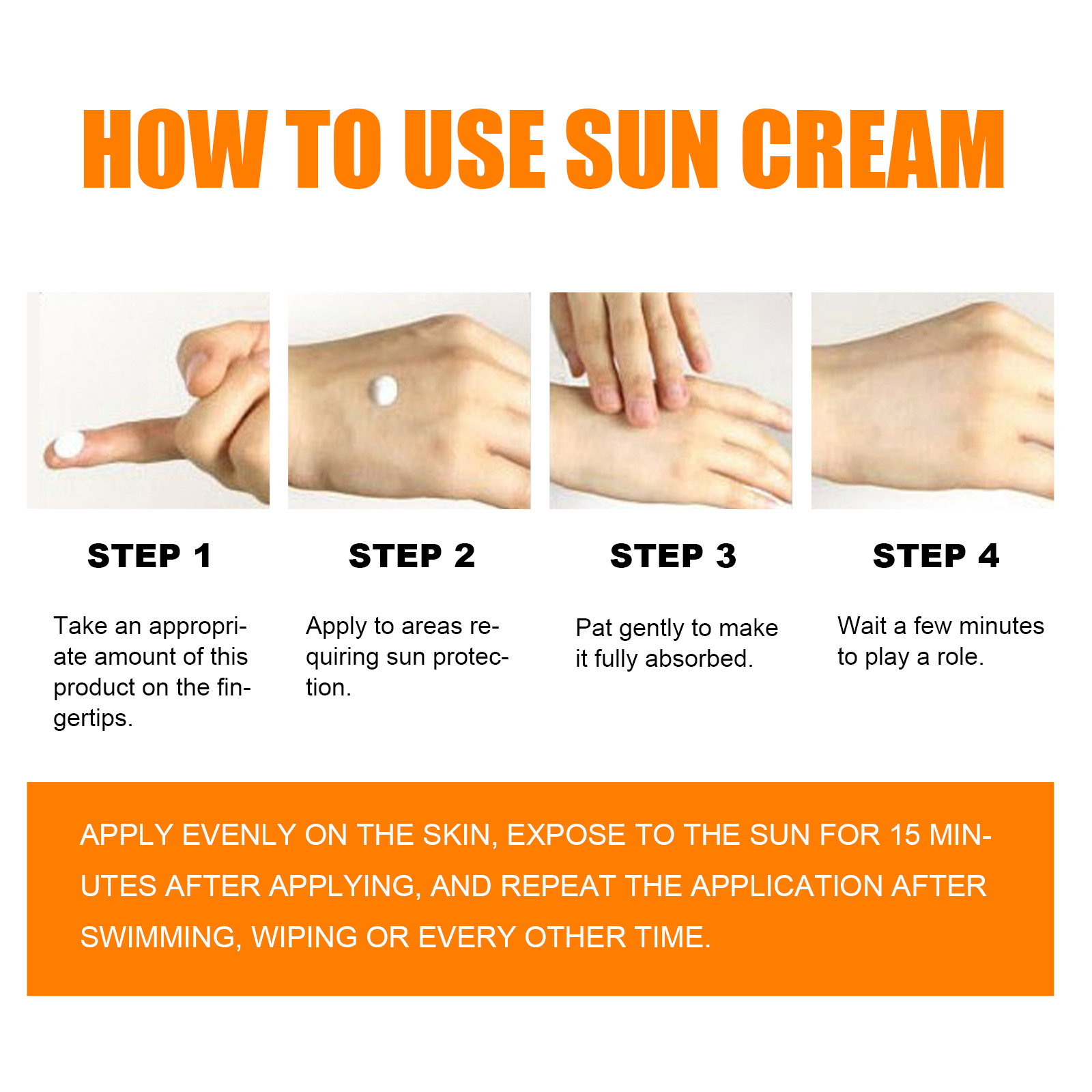 HOW TO USE SUN CREAM

STEP 1

Take an appropriate amount of this product on the fingertips.

STEP 2

Apply to areas requiring sun protection.

STEP 3

Pat gently to make it fully absorbed.

STEP 4

Wait a few minutes to play a role.

APPLY EVENLY ON THE SKIN, EXPOSE TO THE SUN FOR 15 MINUTES AFTER APPLYING, AND REPEAT THE APPLICATION AFTER SWIMMING, WIPING OR EVERY OTHER TIME.