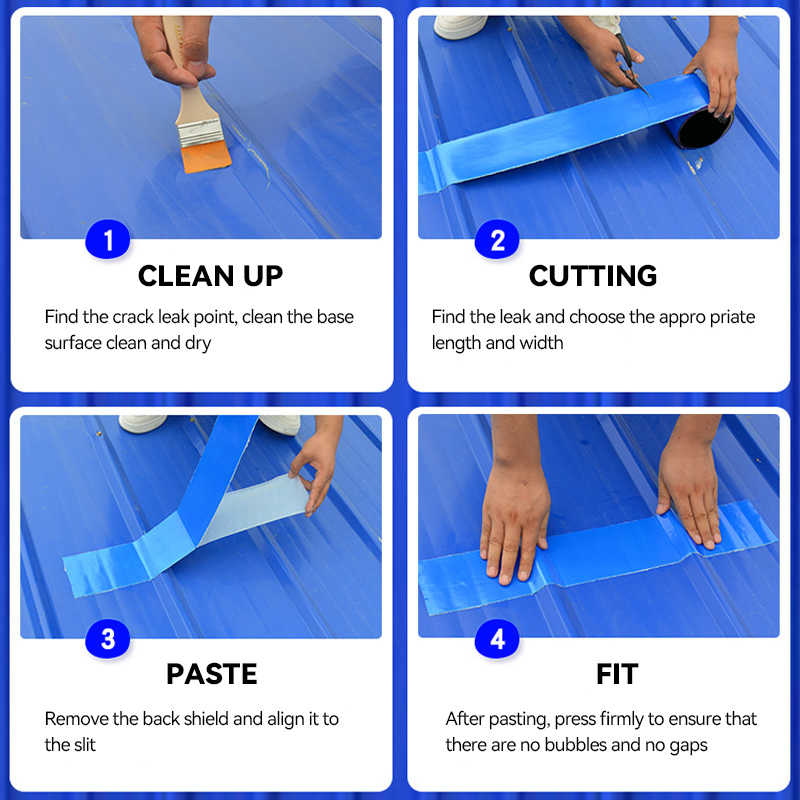 1
CLEAN UP
Find the crack leak point, clean the base surface clean and dry

2
CUTTING
Find the leak and choose the appro priate length and width

3
PASTE
Remove the back shield and align it to the slit

4
FIT
After pasting, press firmly to ensure that there are no bubbles and no gaps