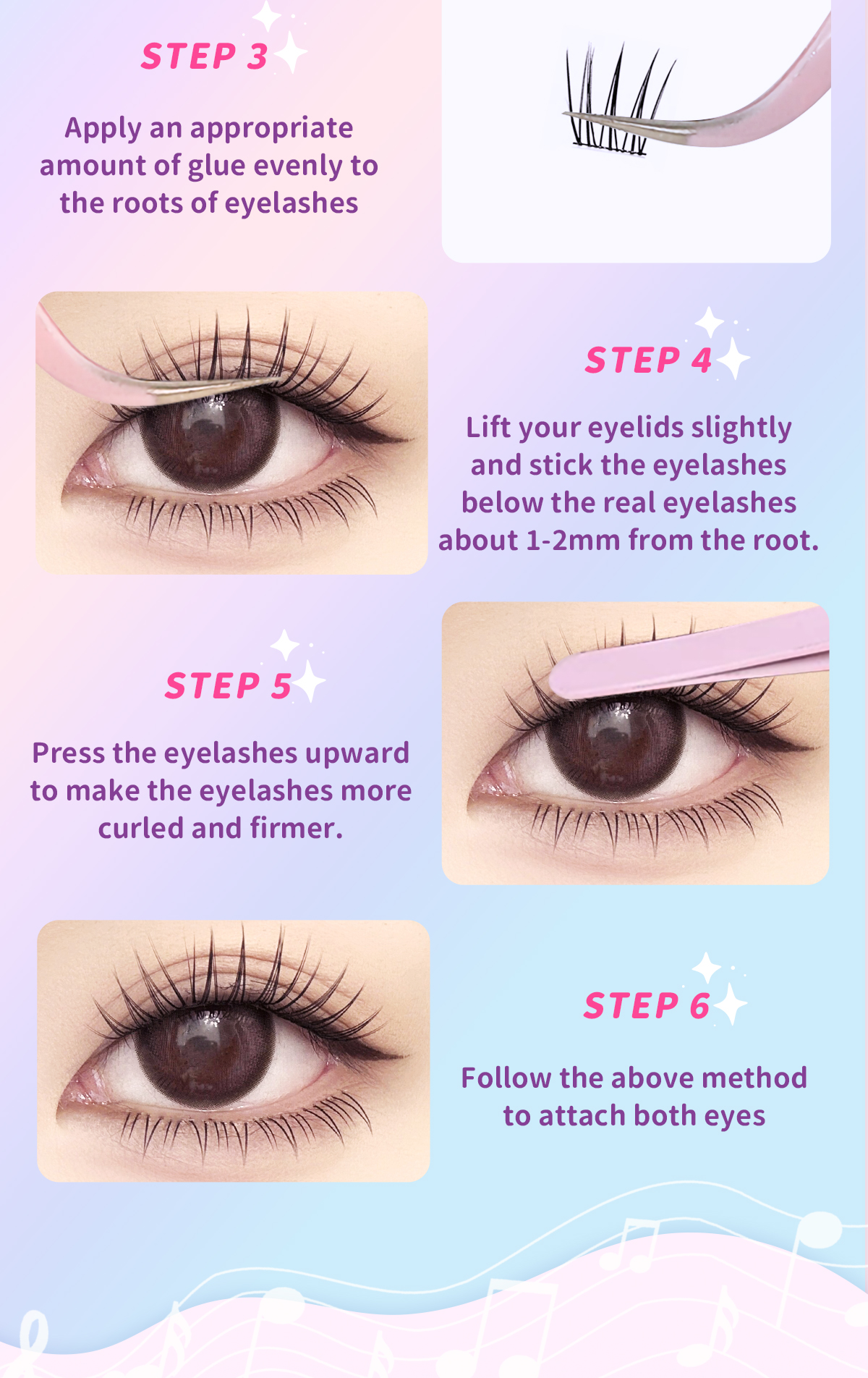 STEP 3

Apply an appropriate amount of glue evenly to the roots of eyelashes

STEP 4

Lift your eyelids slightly and stick the eyelashes below the real eyelashes about 1-2mm from the root.

STEP 5

Press the eyelashes upward to make the eyelashes more curled and firmer.

STEP 6

Follow the above method to attach both eyes